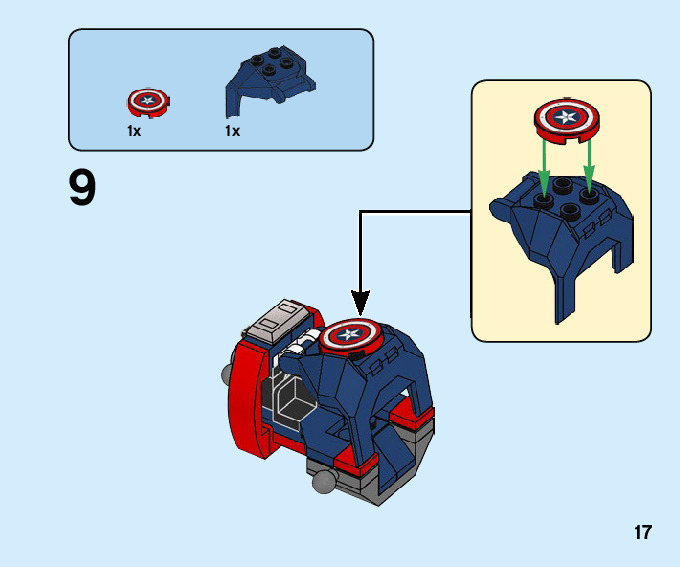 1x
1x

9

17