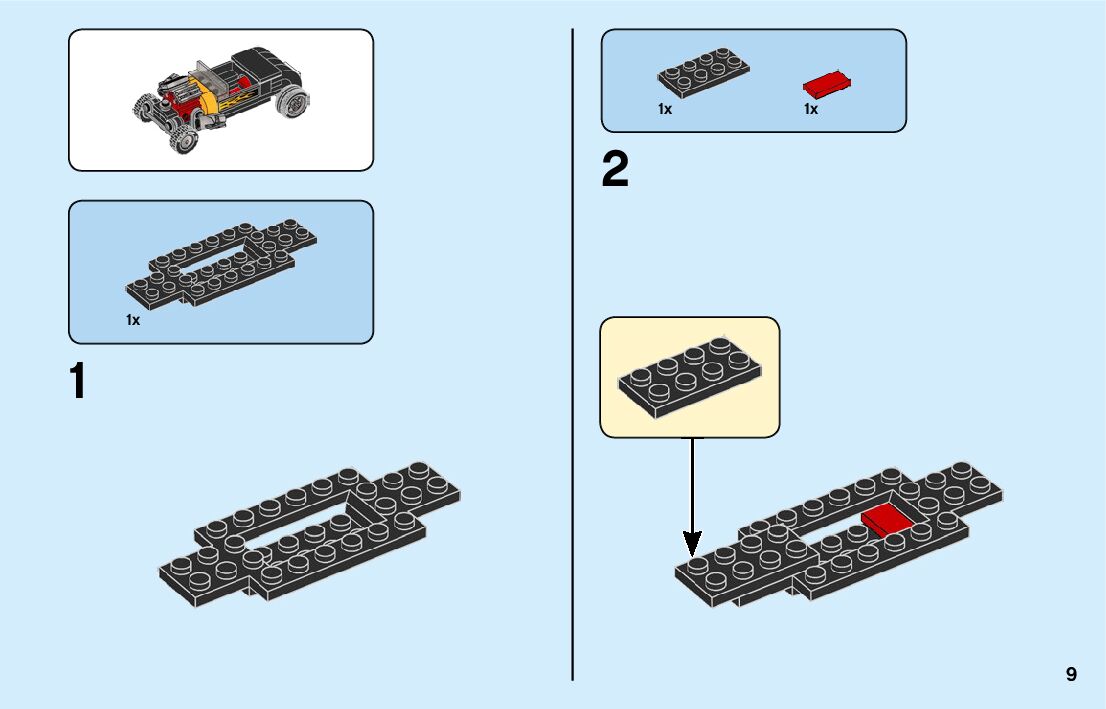 1x

1

1x

1x

2

9