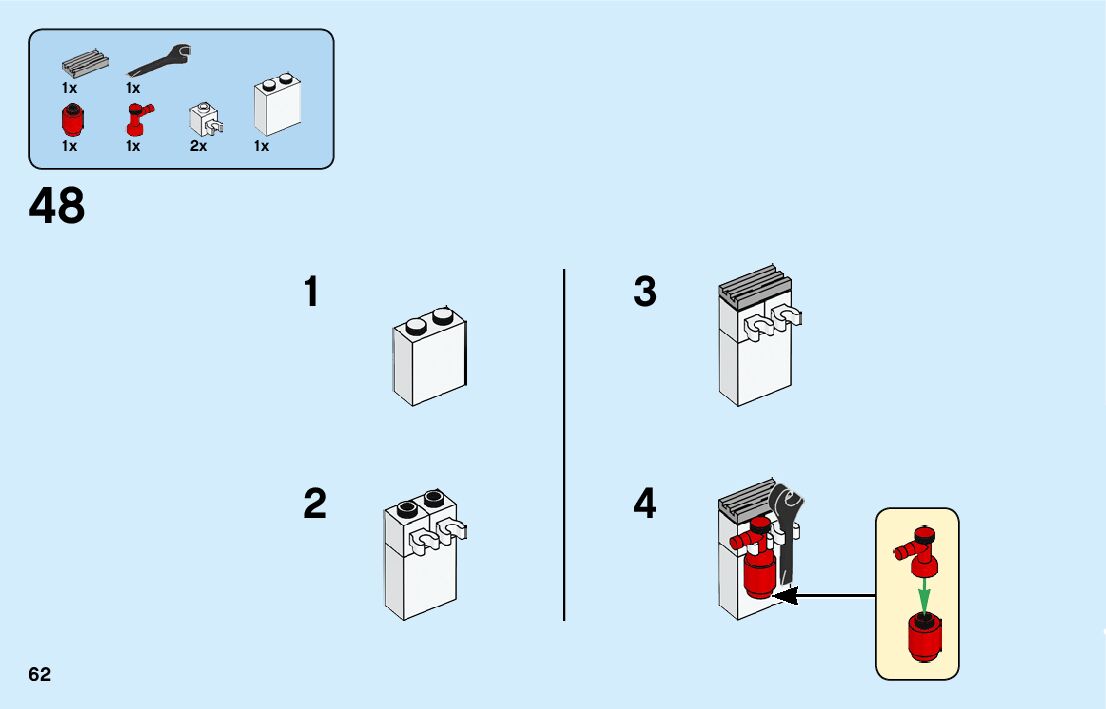 1x
1x
1x
1x
2x
1x

48

1

2

3

4

62