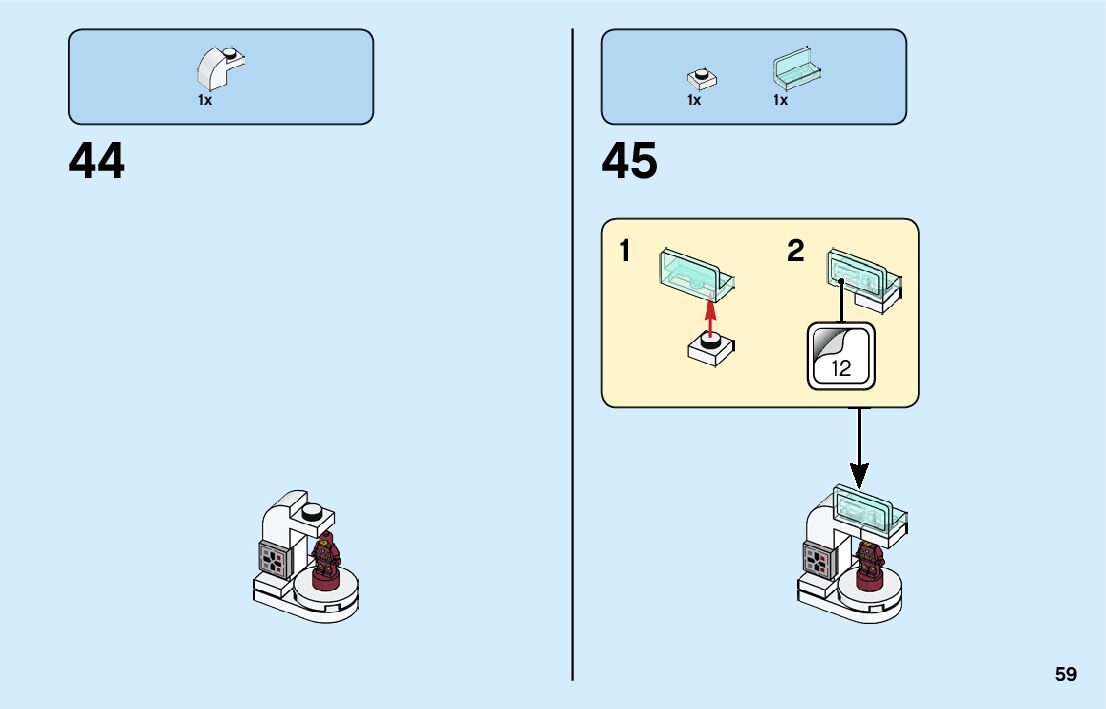 1x

44

1x 1x

45

1

2

12

59