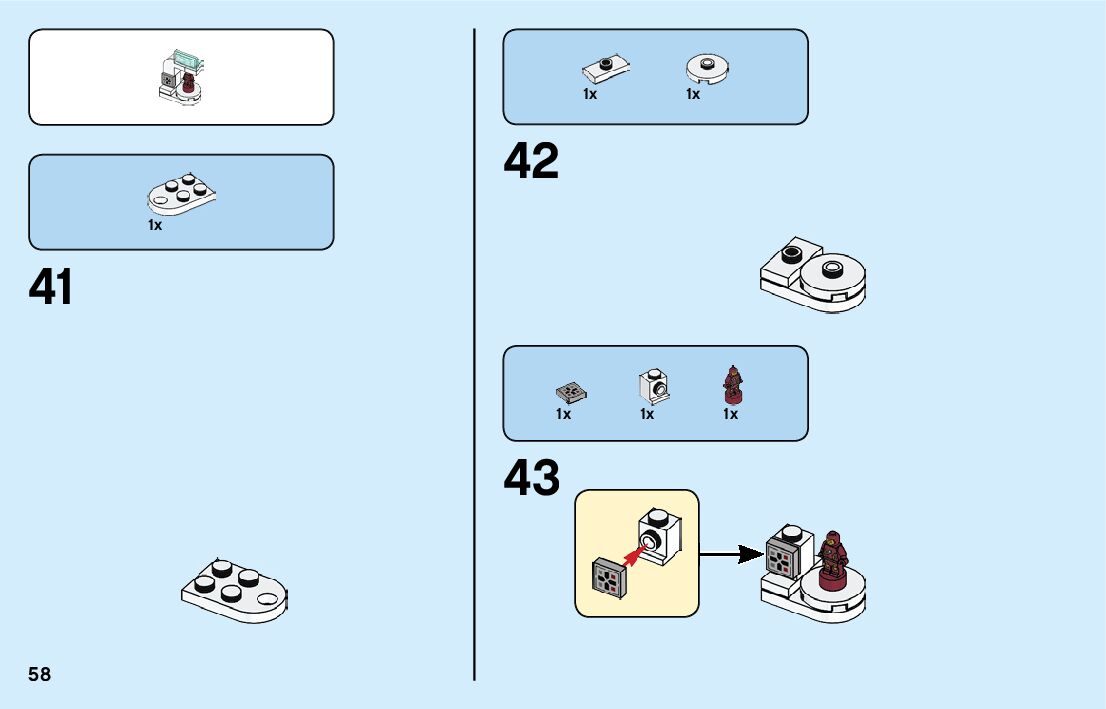 1x

41

58

1x 1x

42

1x 1x 1x

43