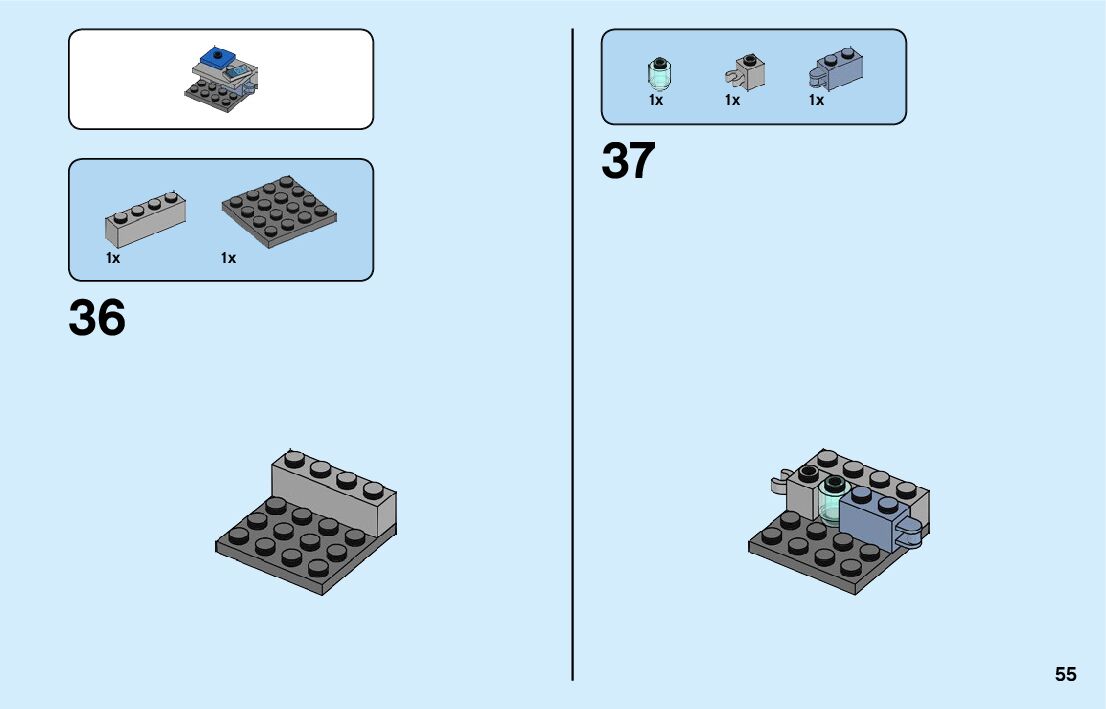 1x 1x

36

1x 1x 1x

37

55