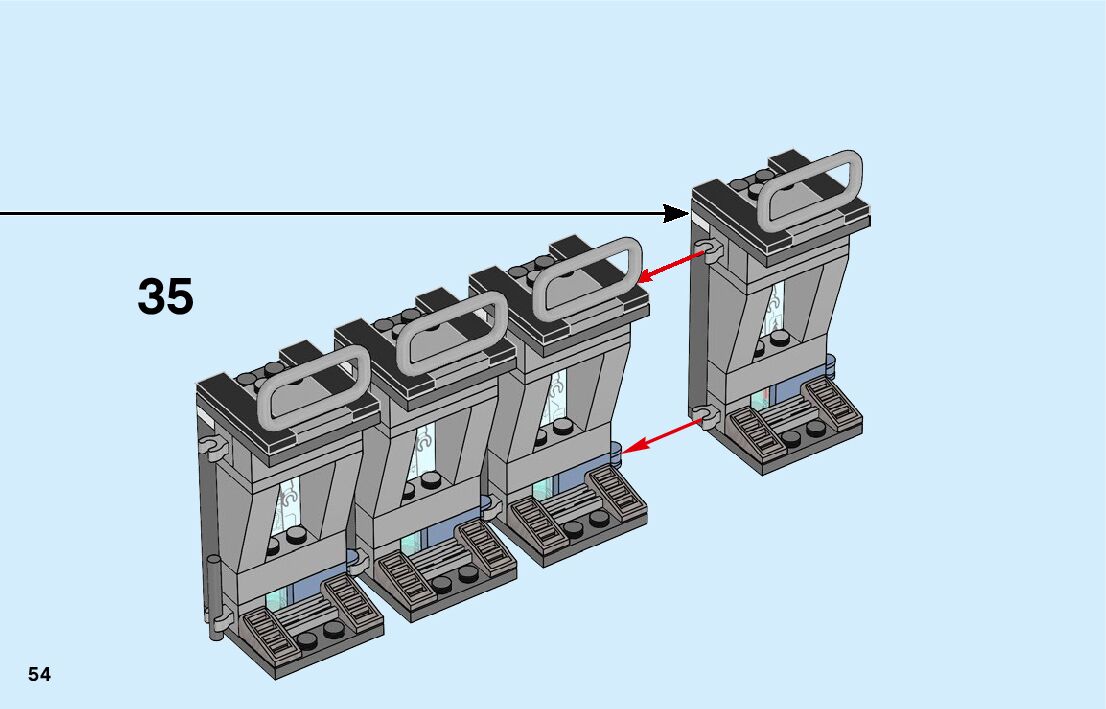 35

54