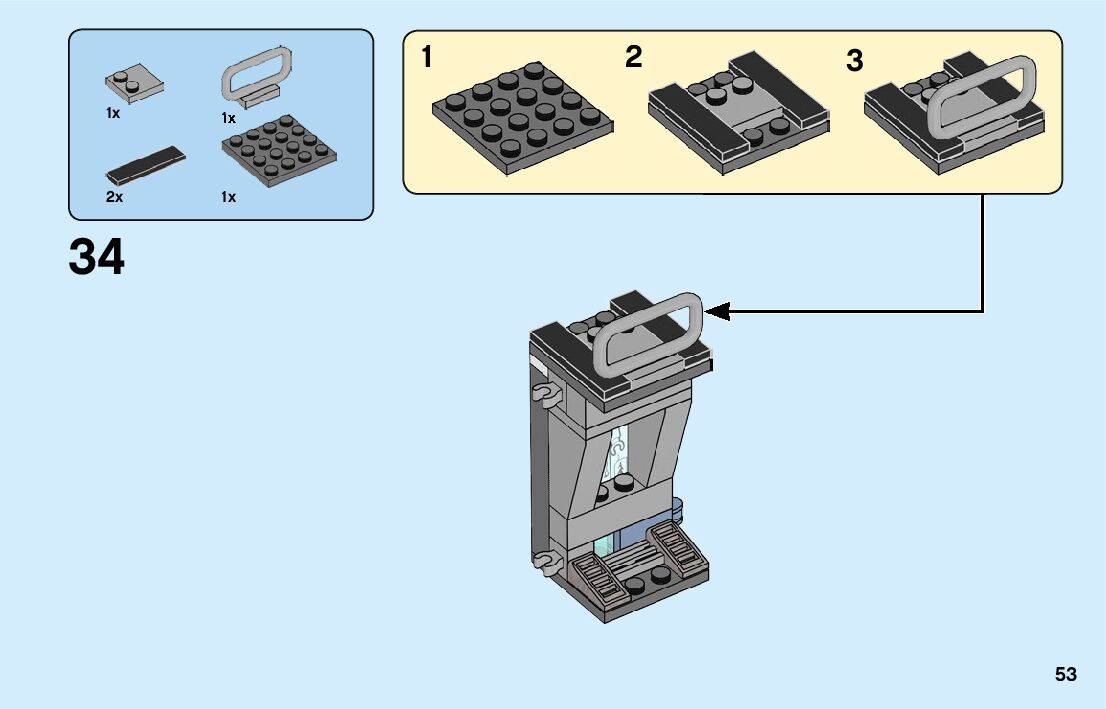 1x
1x
2x
1x

34

1
2
3

53