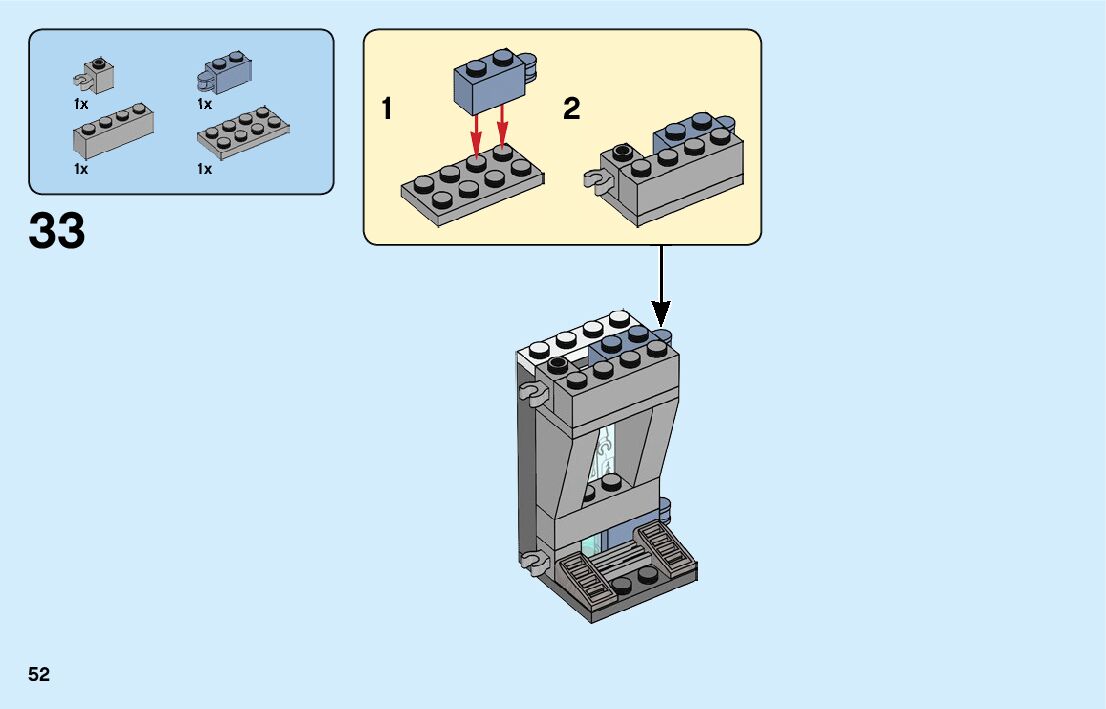 1x
1x
1x
1x

33

1
2

52