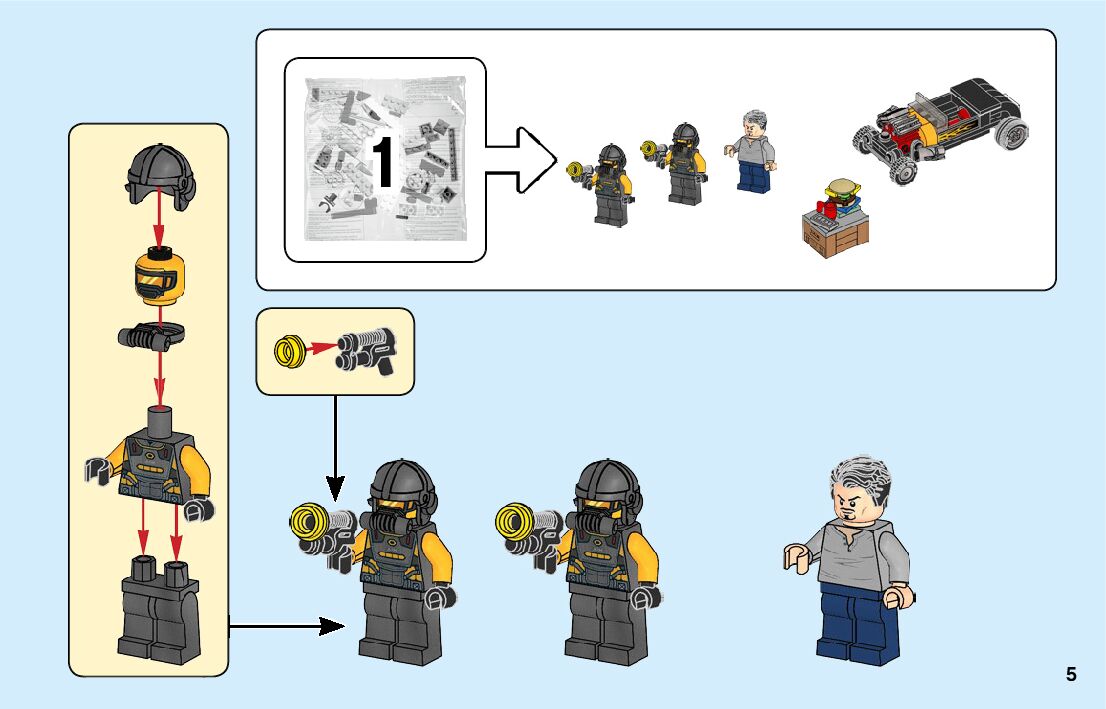 1

5