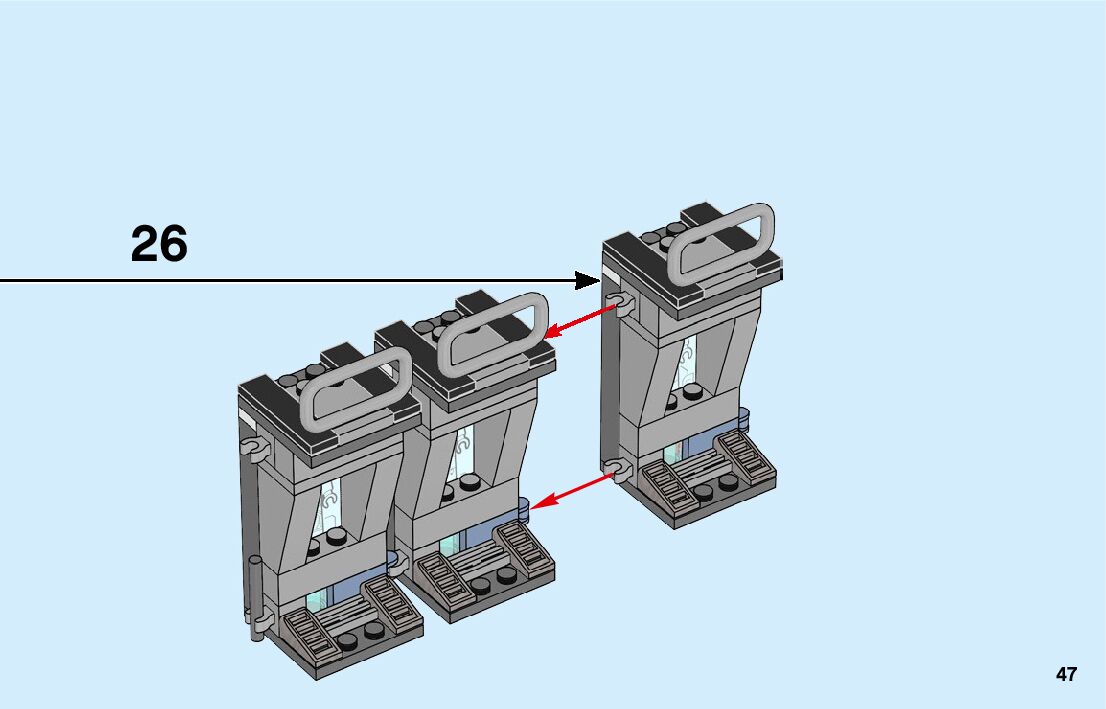 26

47