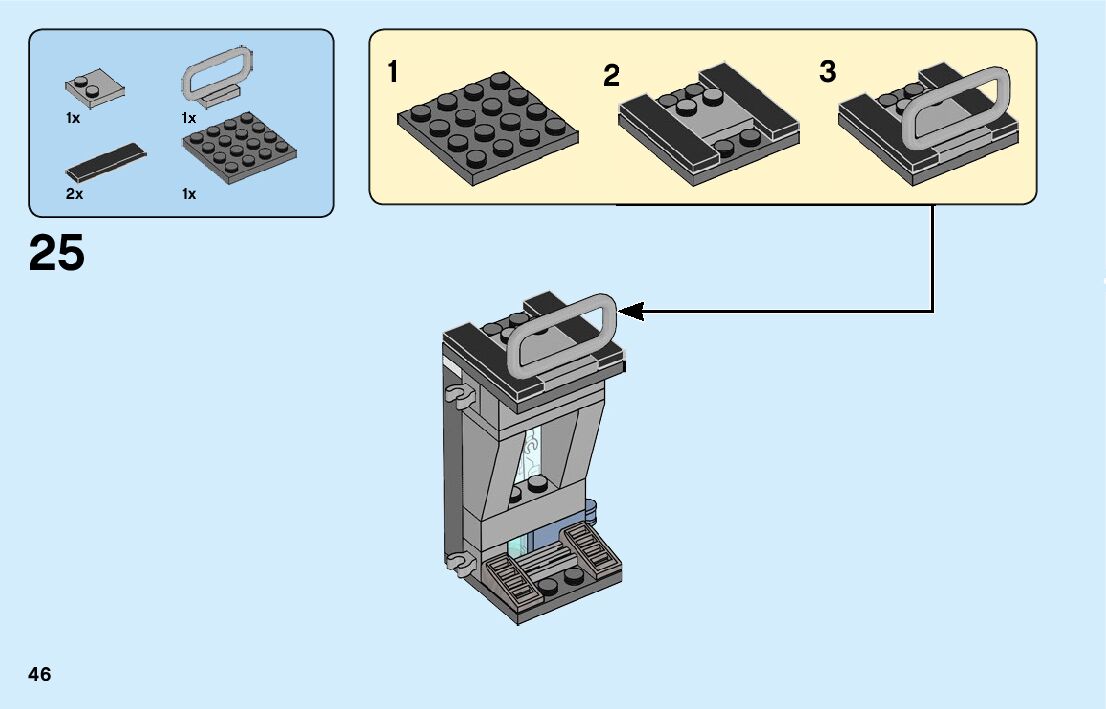 1x
1x
2x
1x

25

1
2
3

46