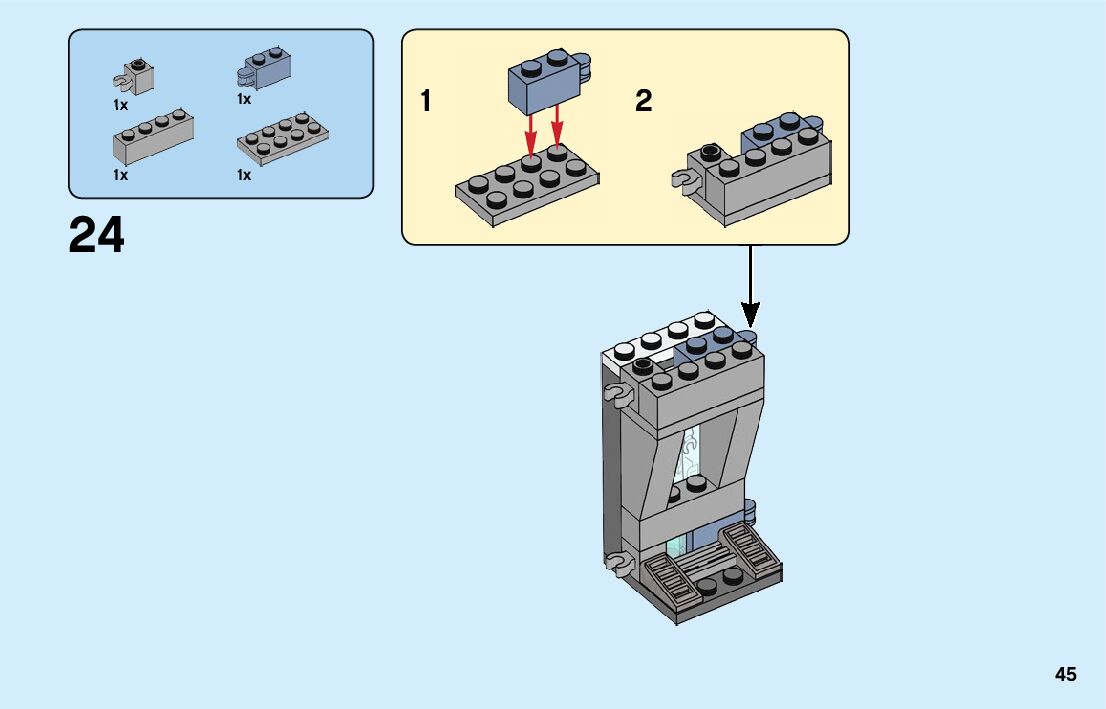 1x
1x
1x
1x

24

1

2

45