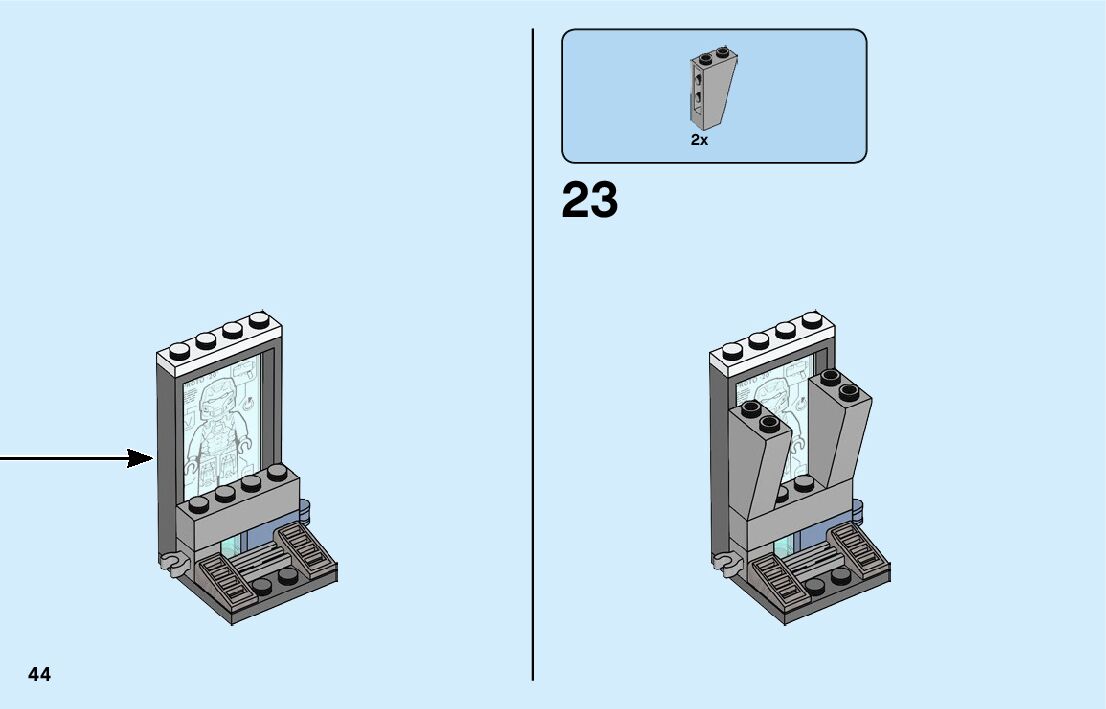 2x

23

44