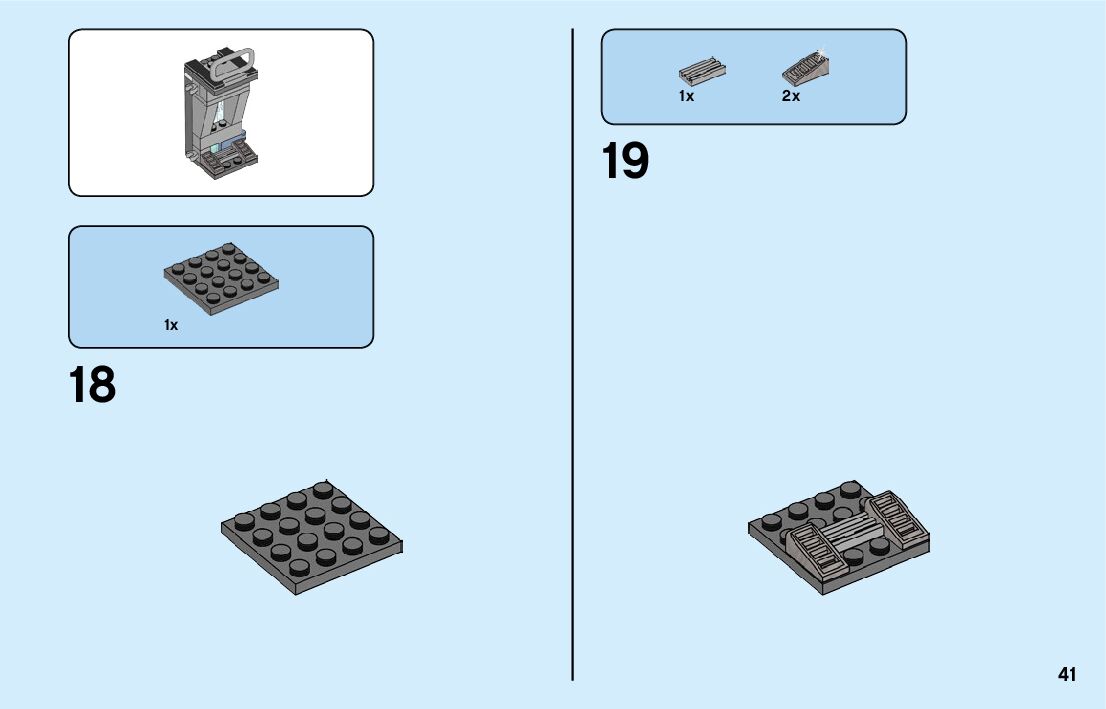 1x

18

1x

2x

19

41