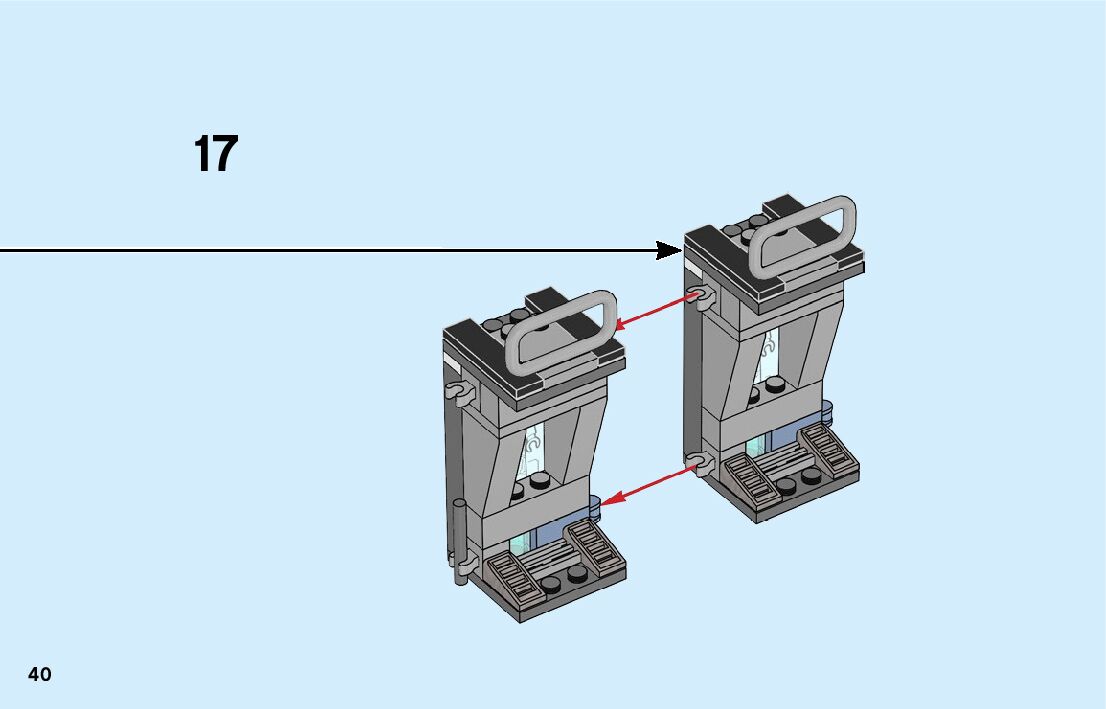 17

40