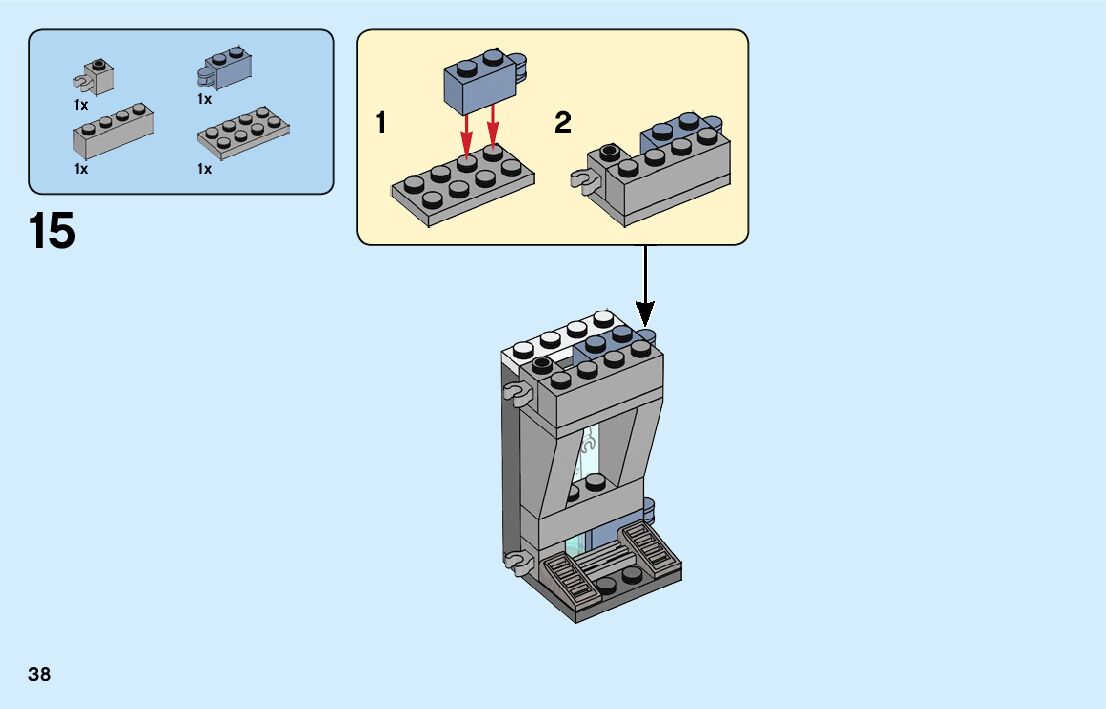 1x
1x
1x
1x

15

1

2

38