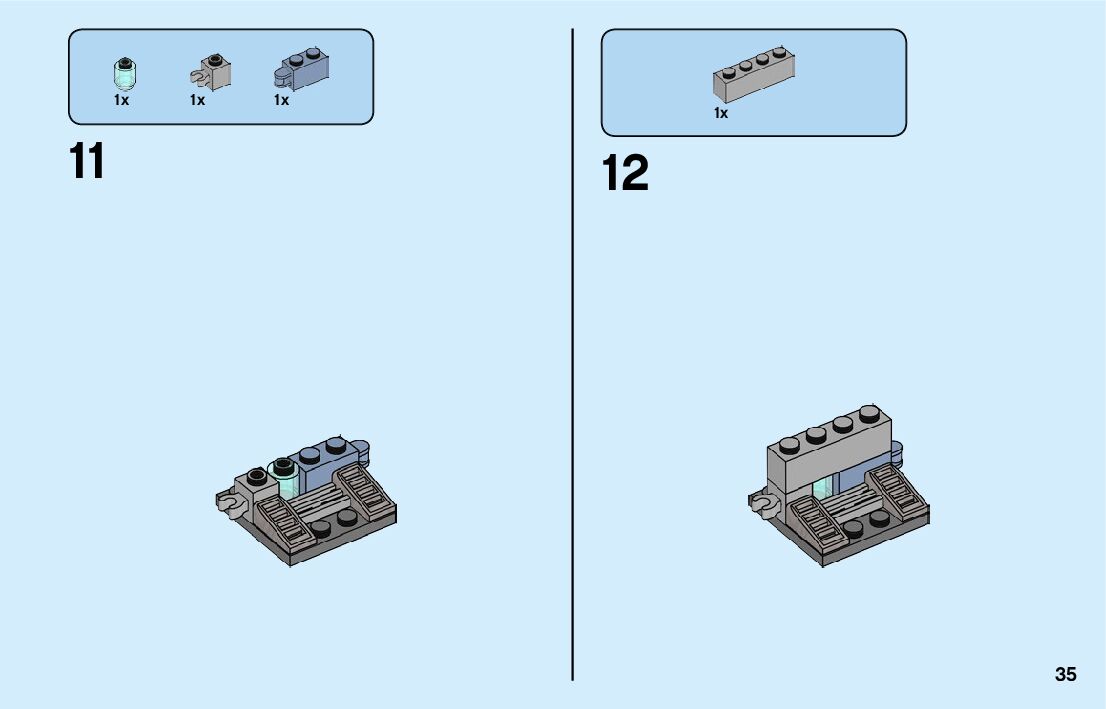 1x 1x 1x

11

1x

12

35