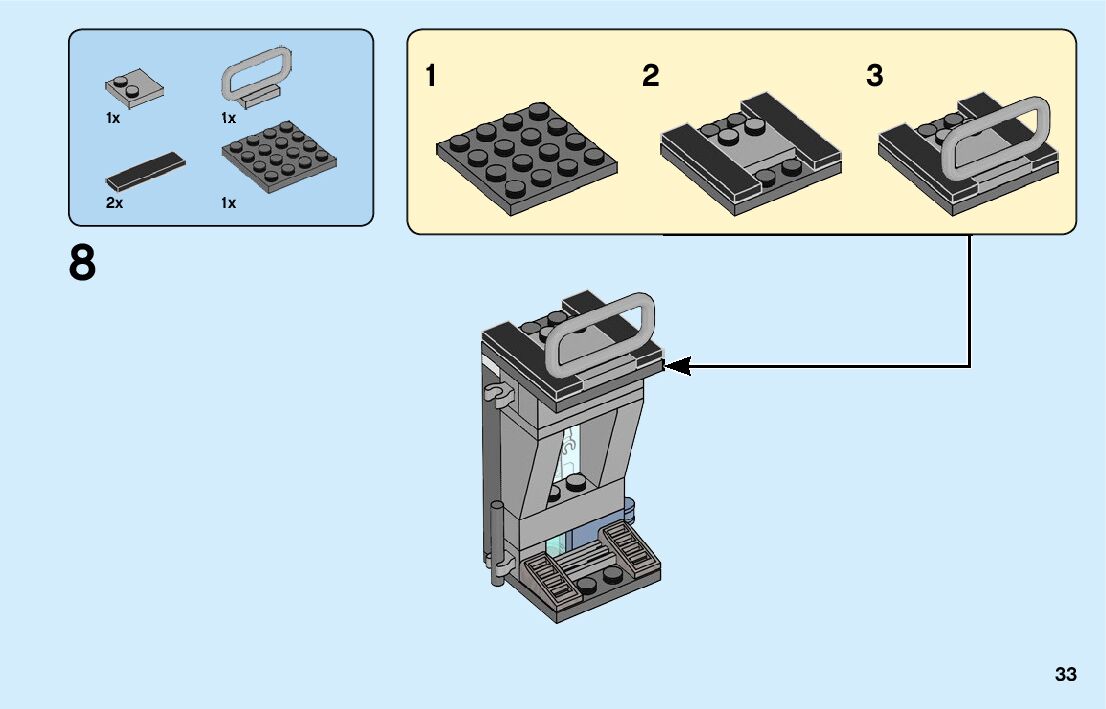 1x
1x
2x
1x

1
2
3

8

33