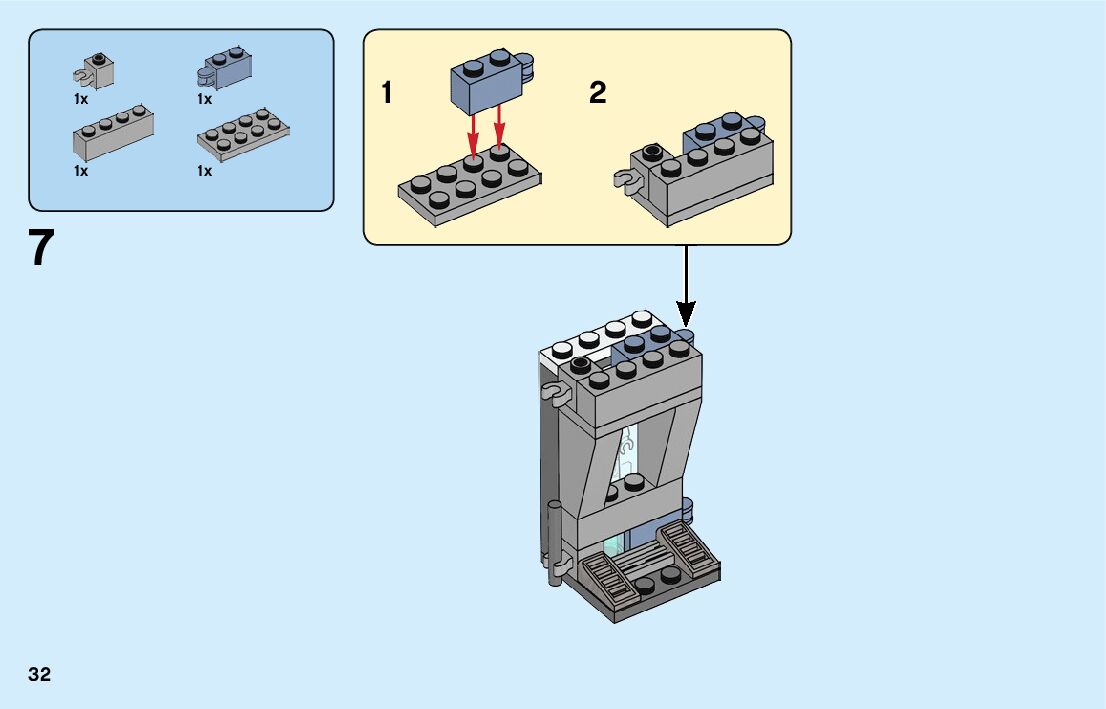 1x
1x
1x
1x

7

1
2

32