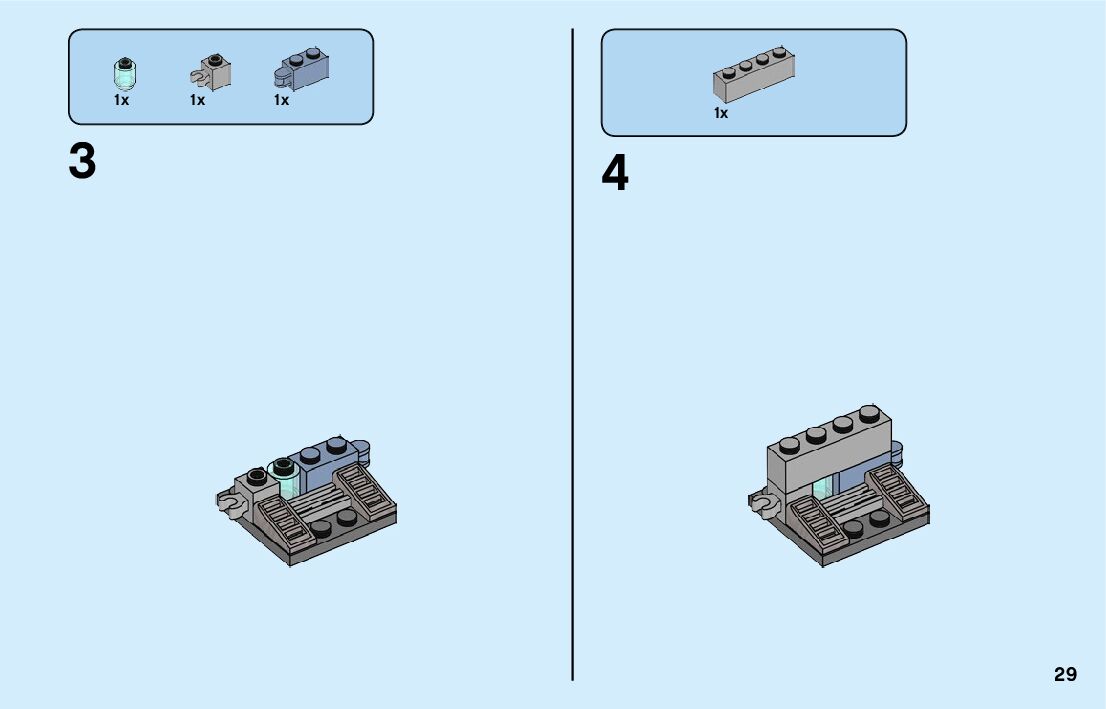 1x 1x 1x

3

1x

4

29