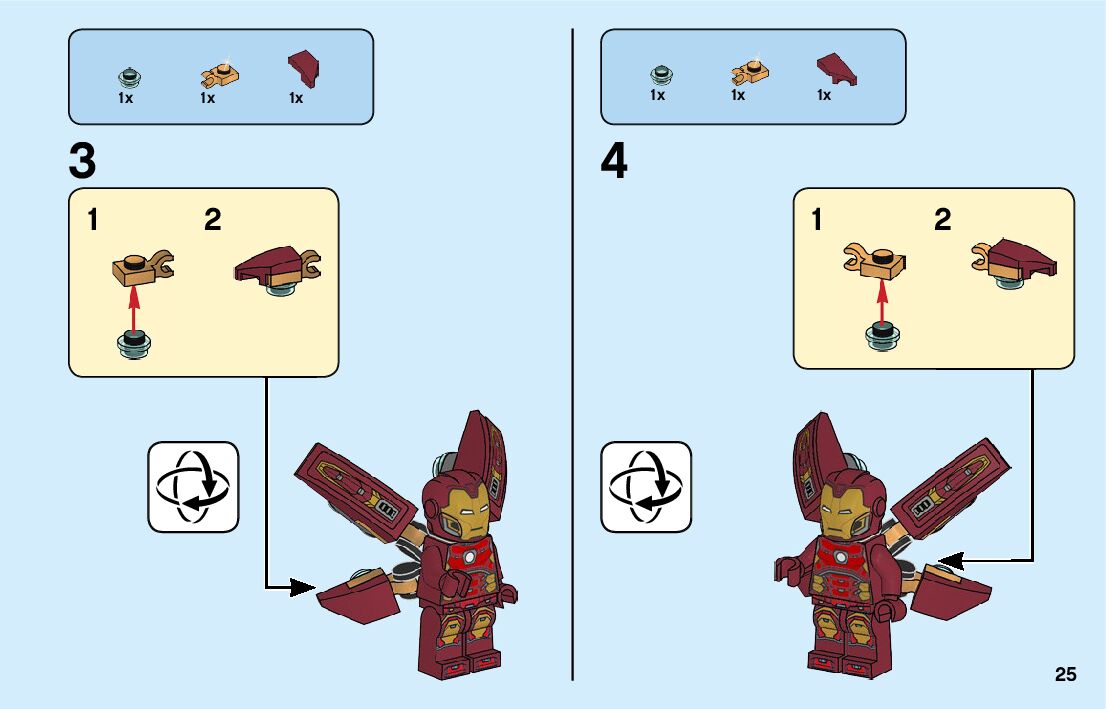 1x 1x 1x

3

1 2

1x 1x 1x

4

1 2

25