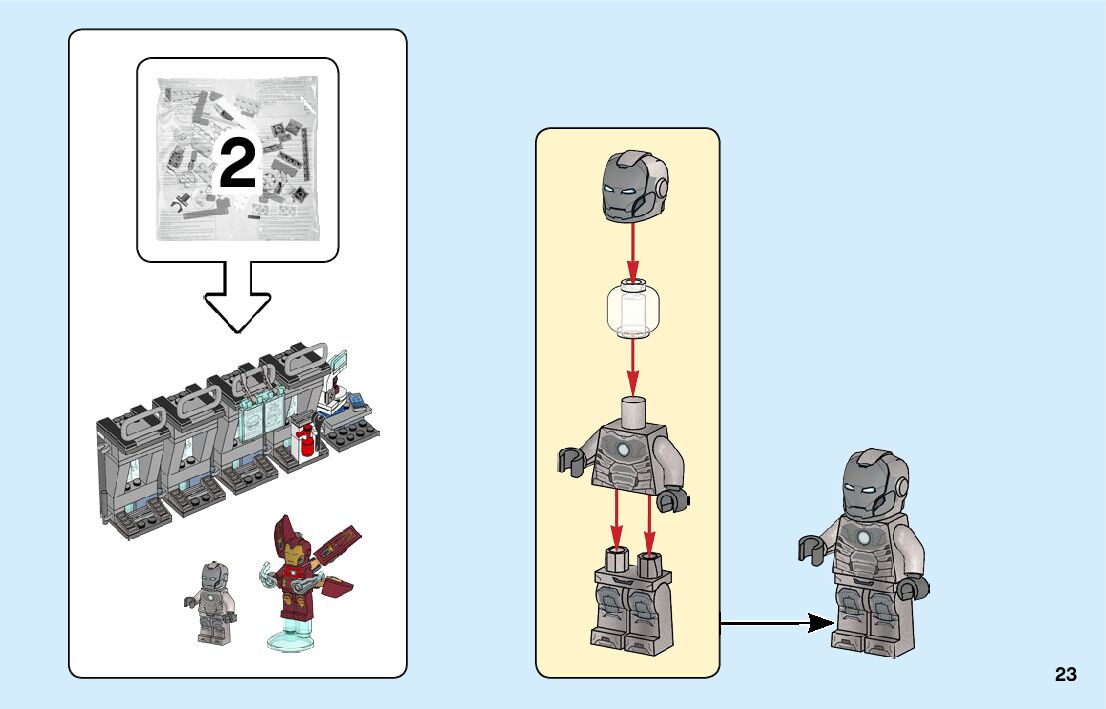 2

23