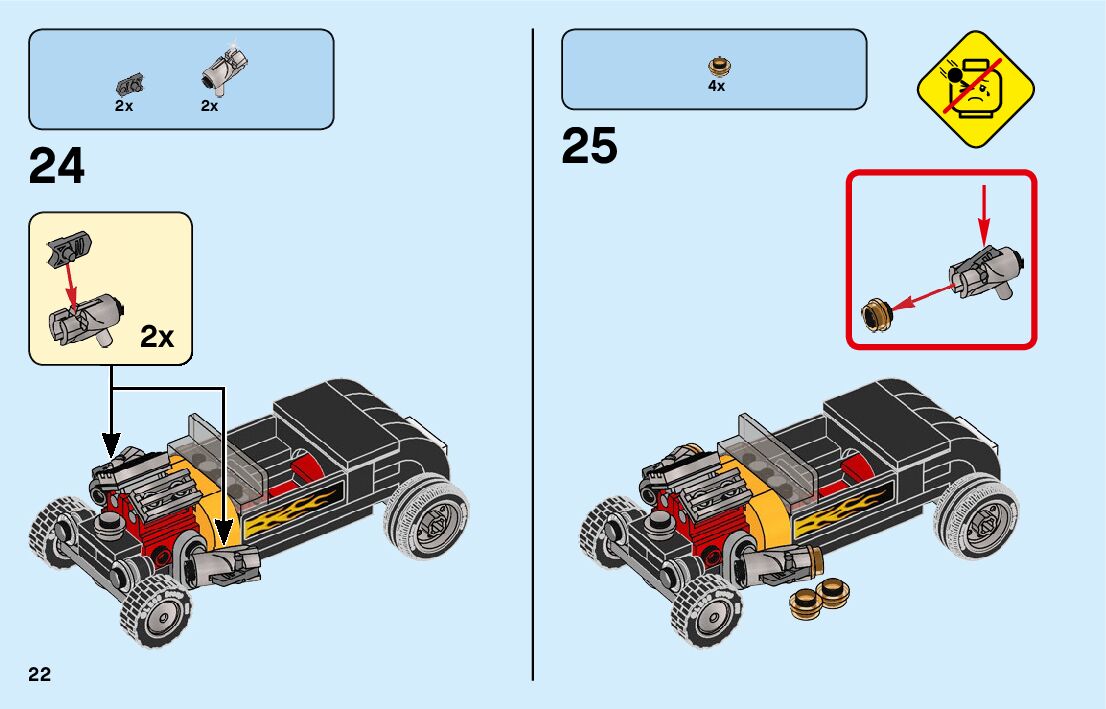 2x
2x

24

2x

22

4x

25