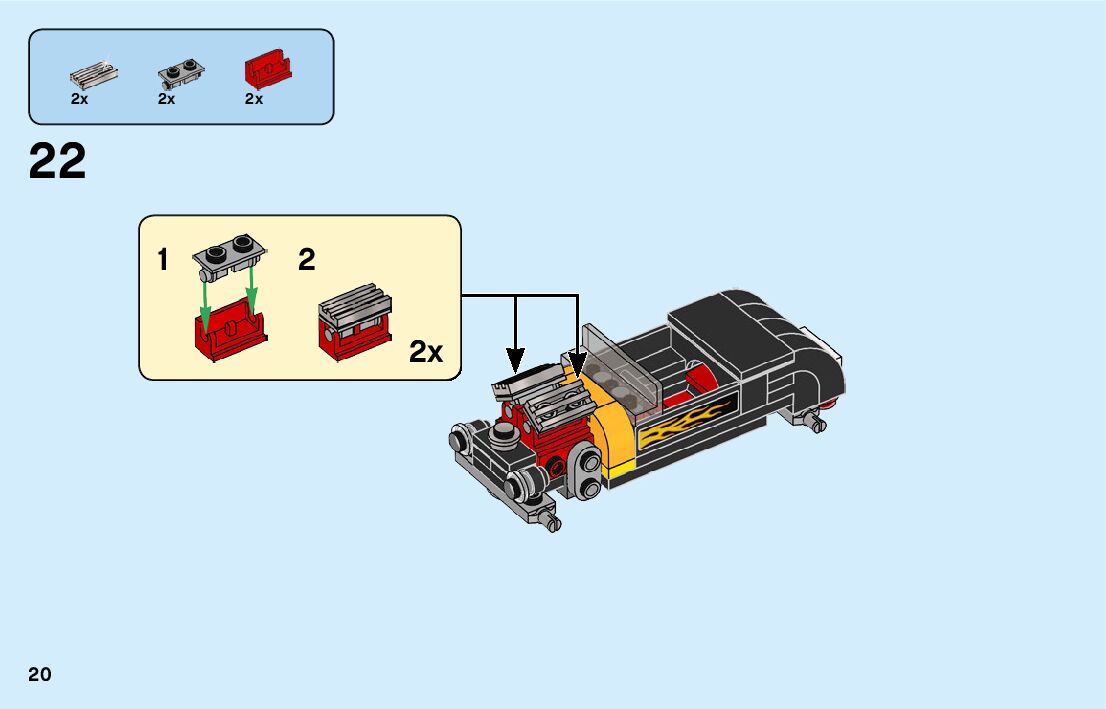 2x
2x
2x

22

1

2

2x

20