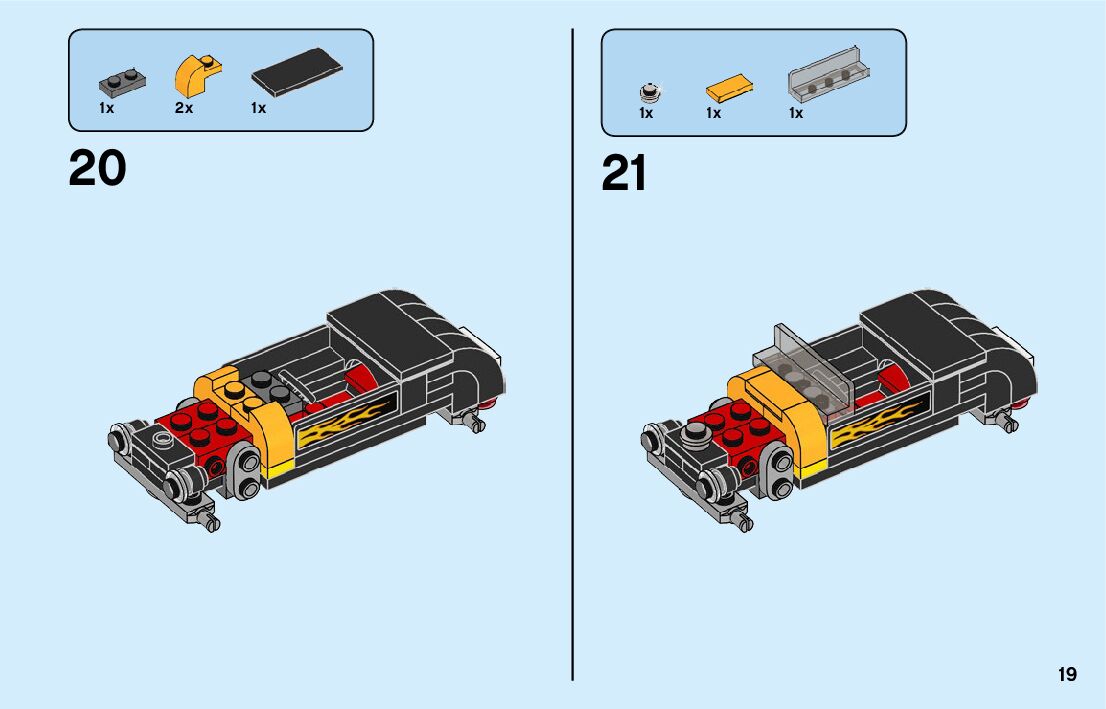 1x 2x 1x

20

1x 1x 1x

21

19