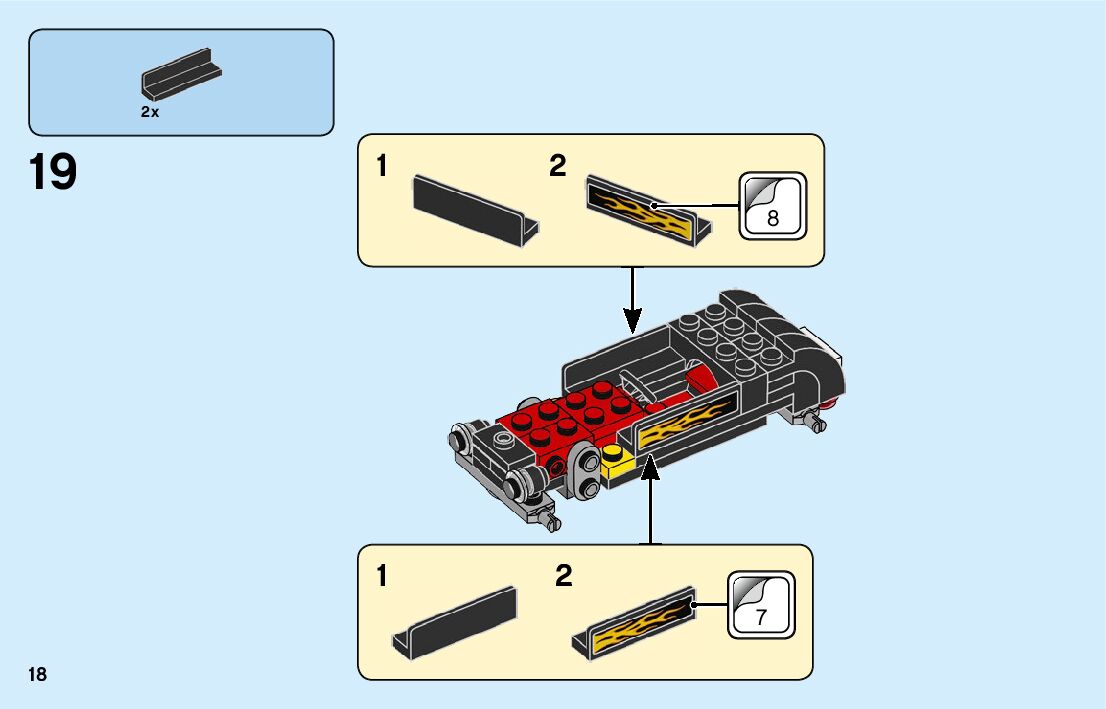 2x

19

1

2

8

1

2

7

18