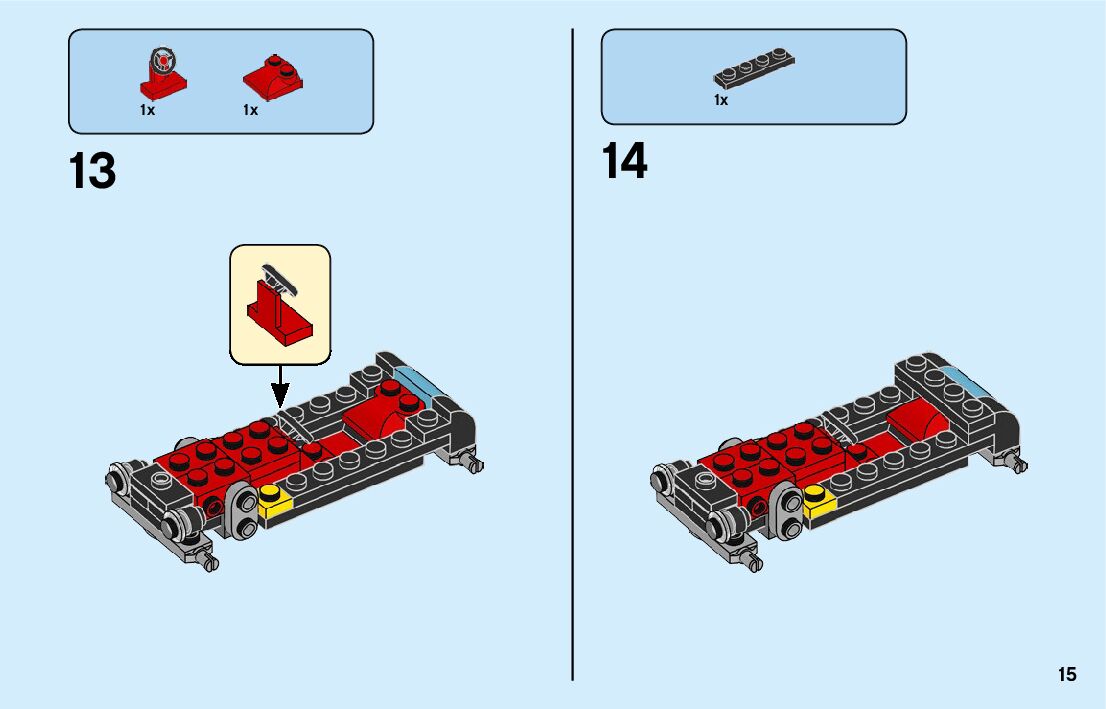 1x 1x

13

1x

14

15