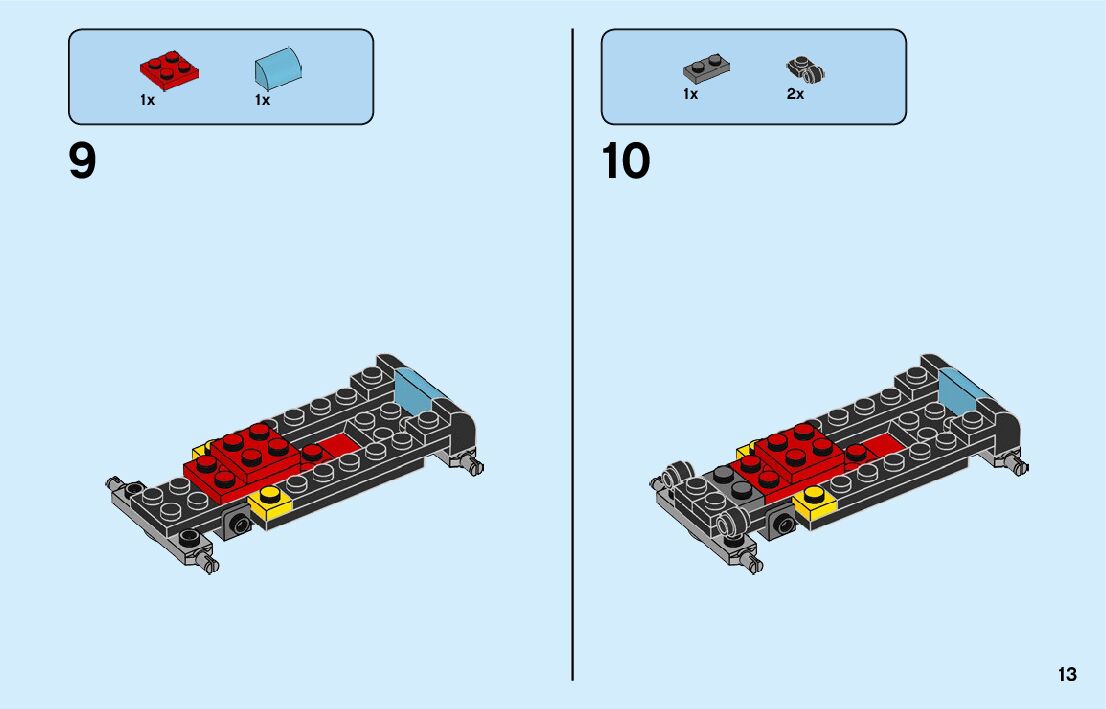 1x 1x

9

1x 2x

10

13