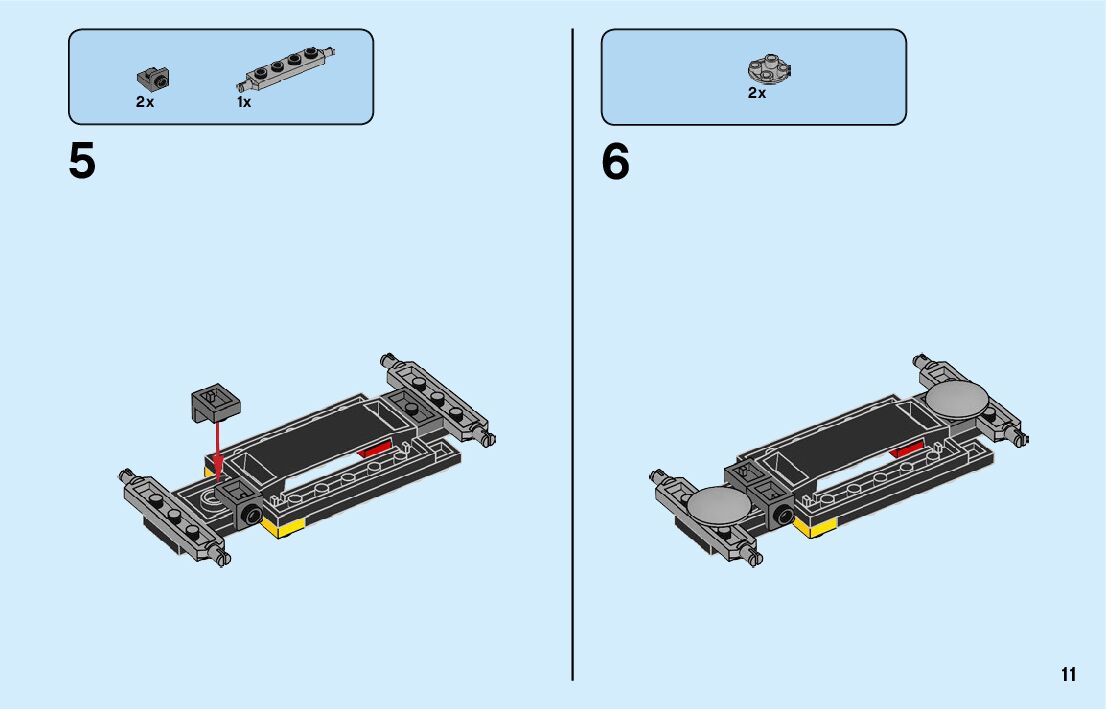 2x
1x

5

2x

6

11