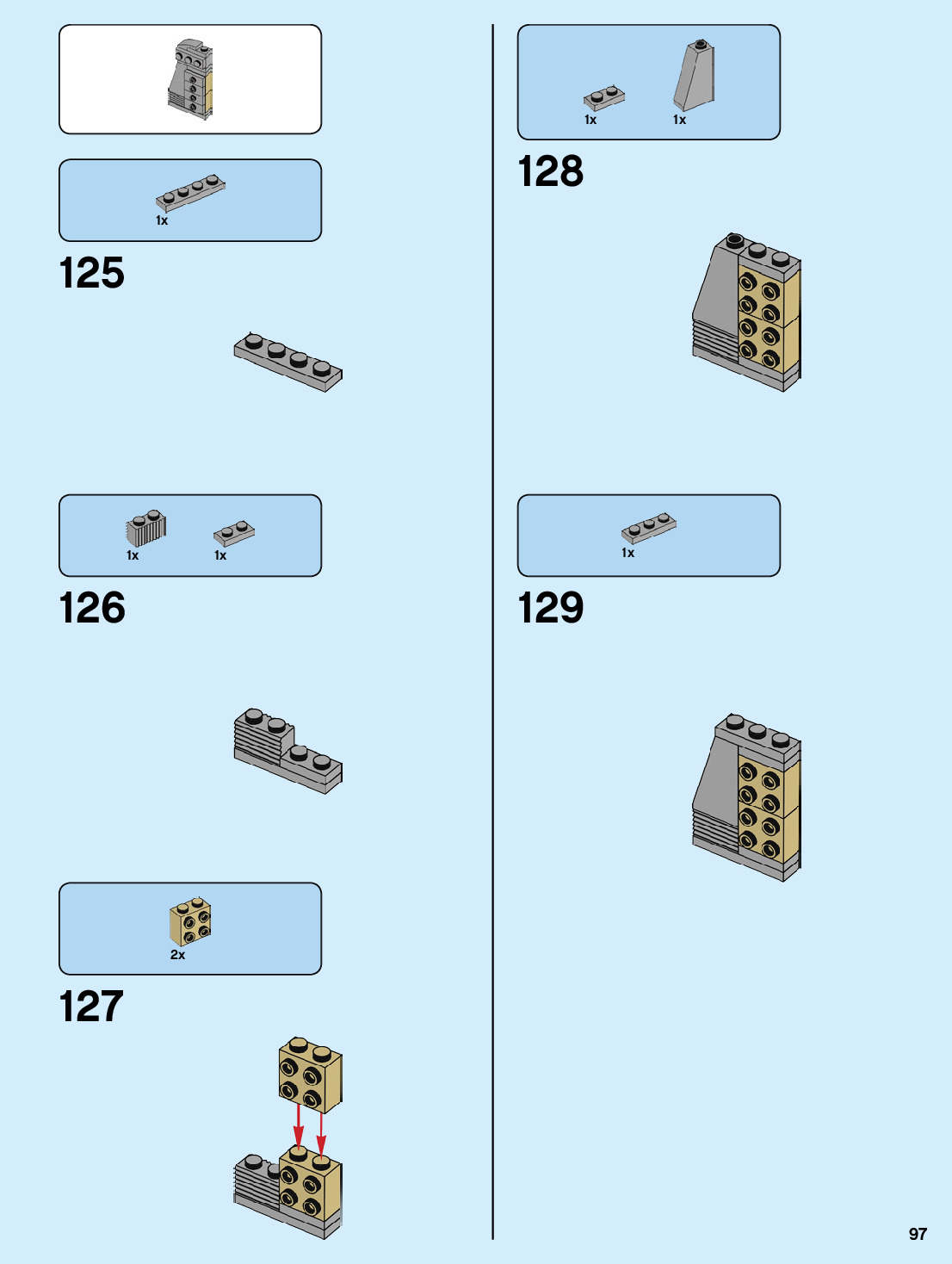 1x

125

1x 1x

126

2x

127

1x 1x

128

1x

129

97