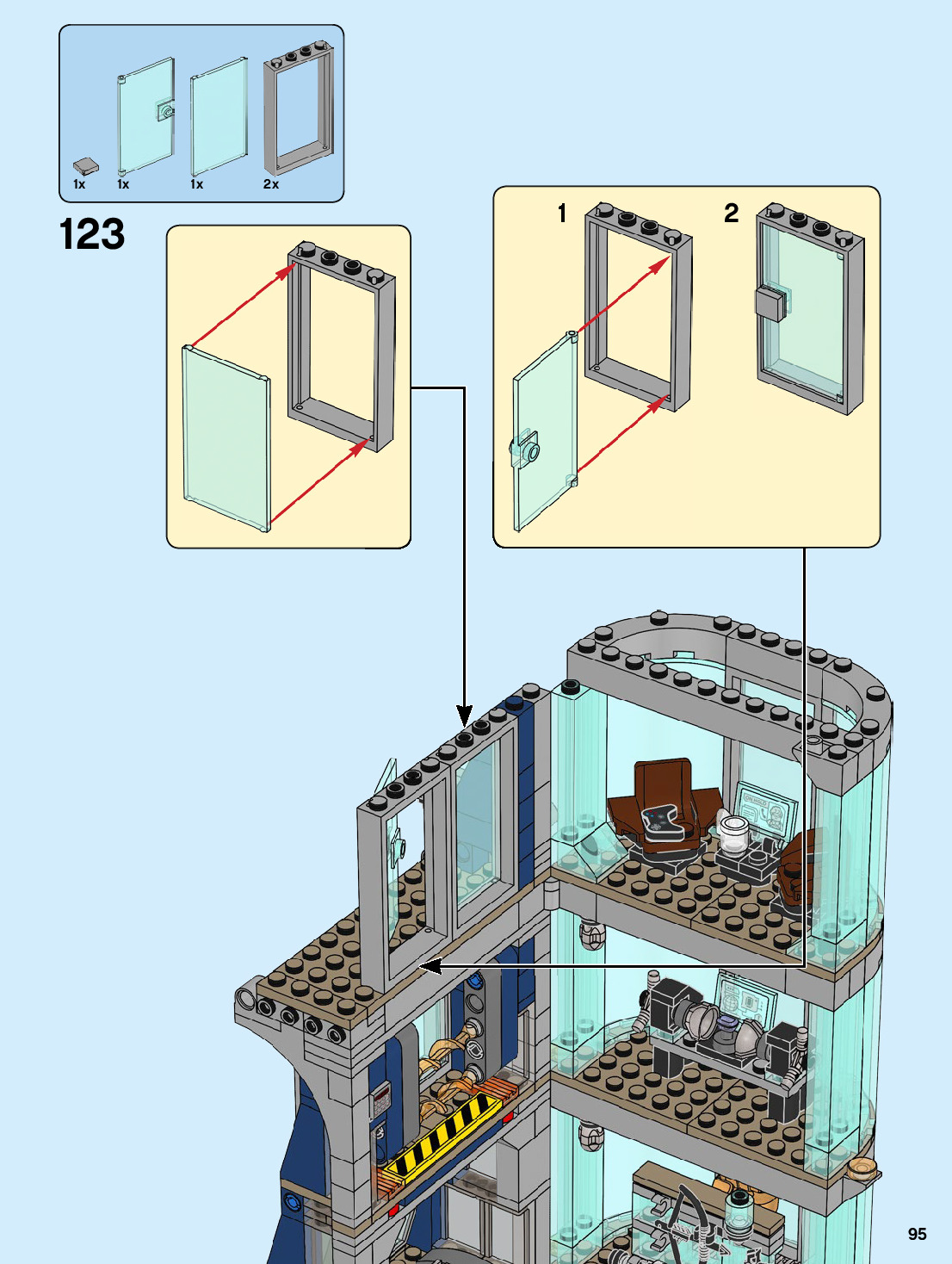 1x 1x 1x 2x

123

1

2

95