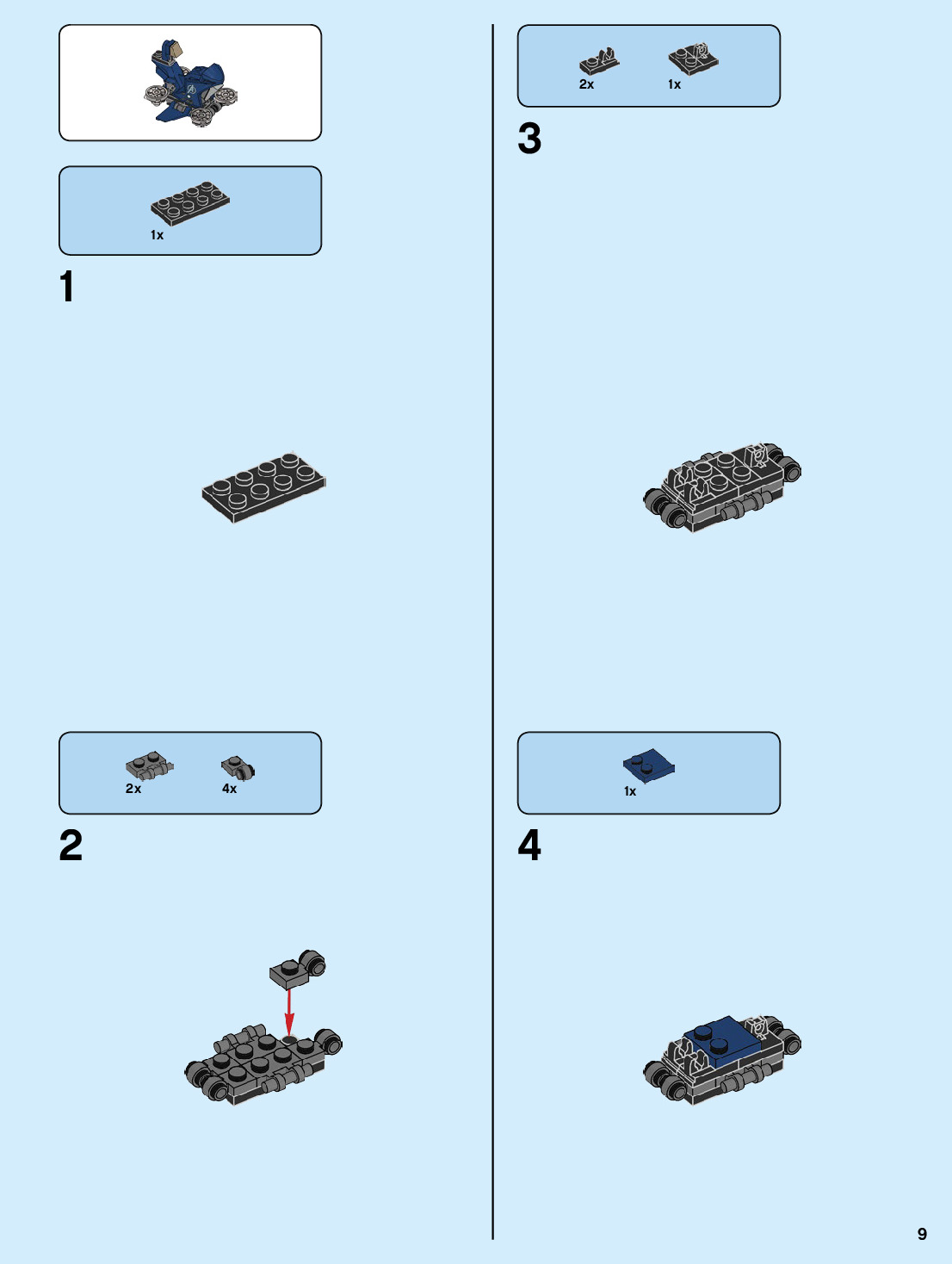 1x

1

2x 4x

2

2x 1x

3

1x

4

9