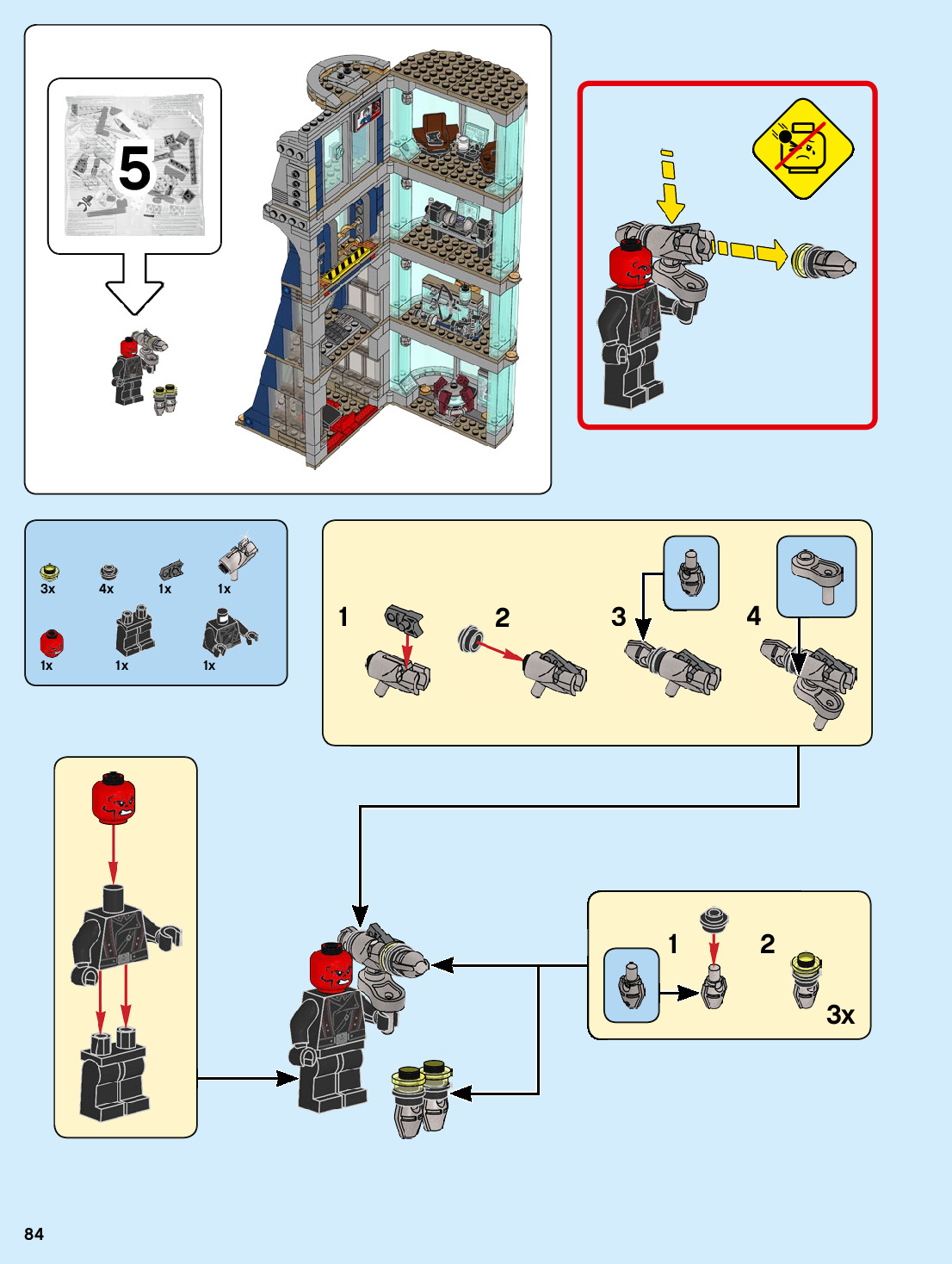 5

3x
4x
1x
1x
1x
1x
1x

1
2
3
4

1
2
3x

84