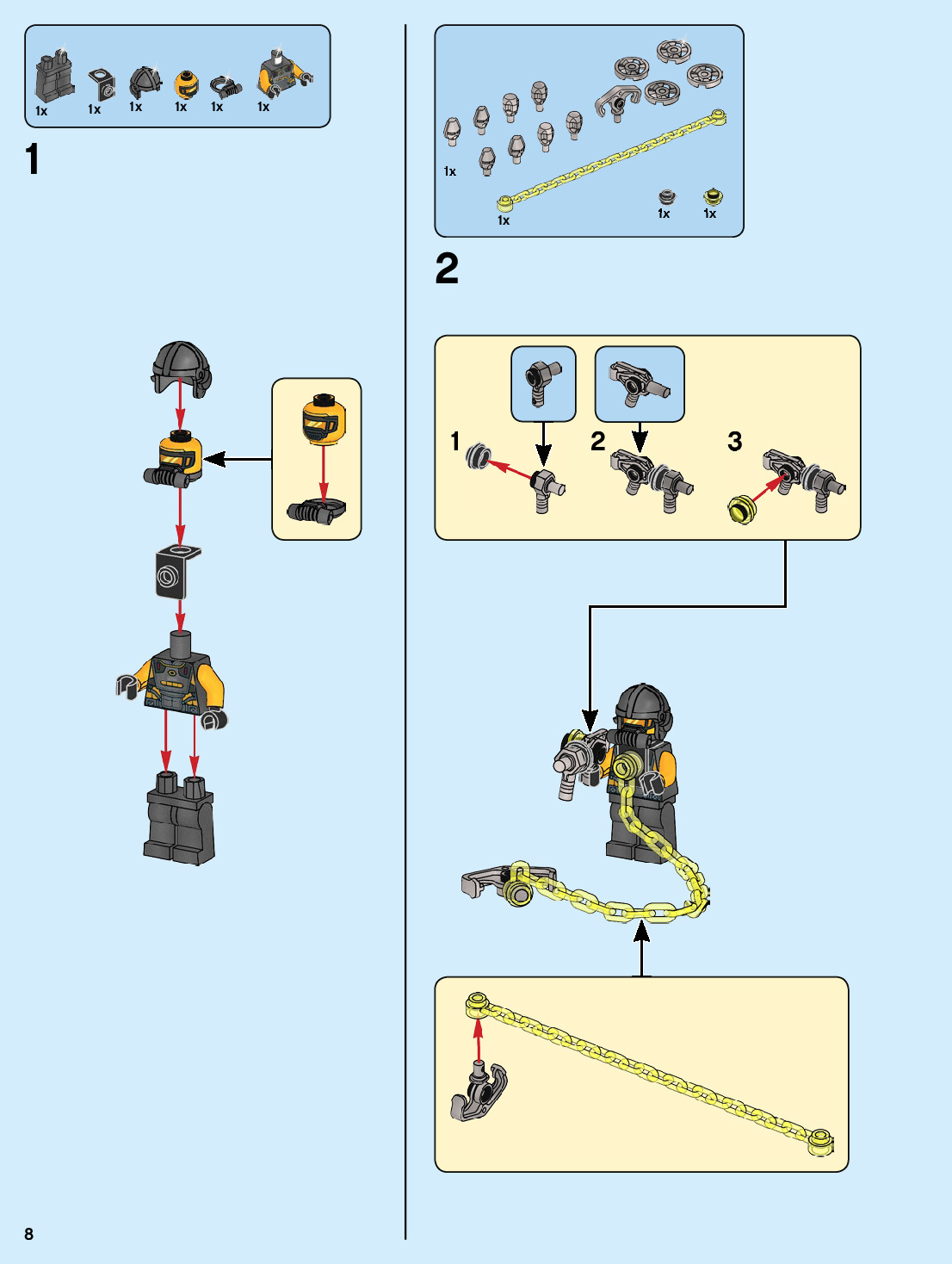 1x 1x 1x 1x 1x 1x

1

1x

1x

1x 1x

2

1

2

3

8