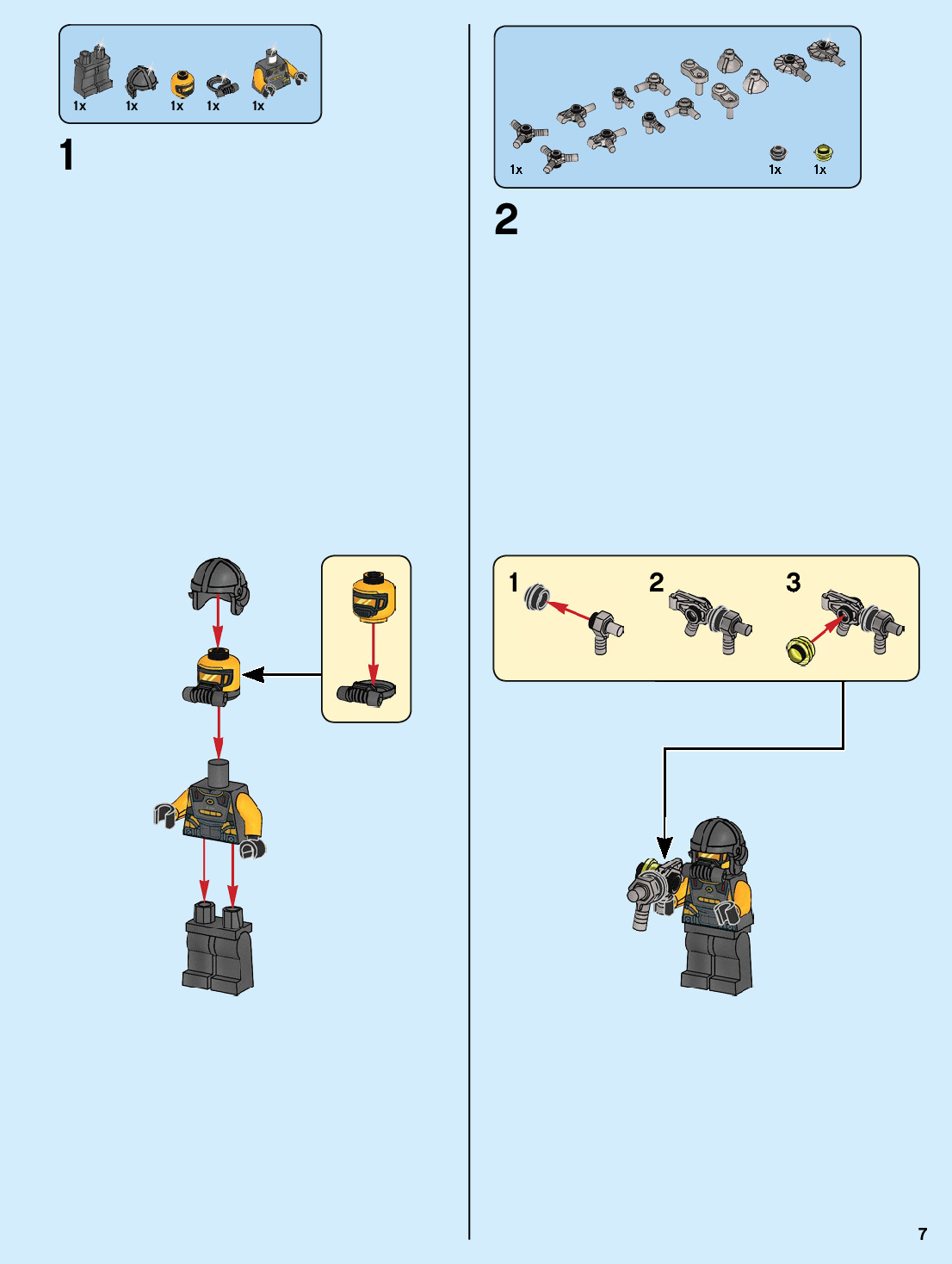 1x 1x 1x 1x 1x

1

1x 1x 1x

2

1 2 3

7