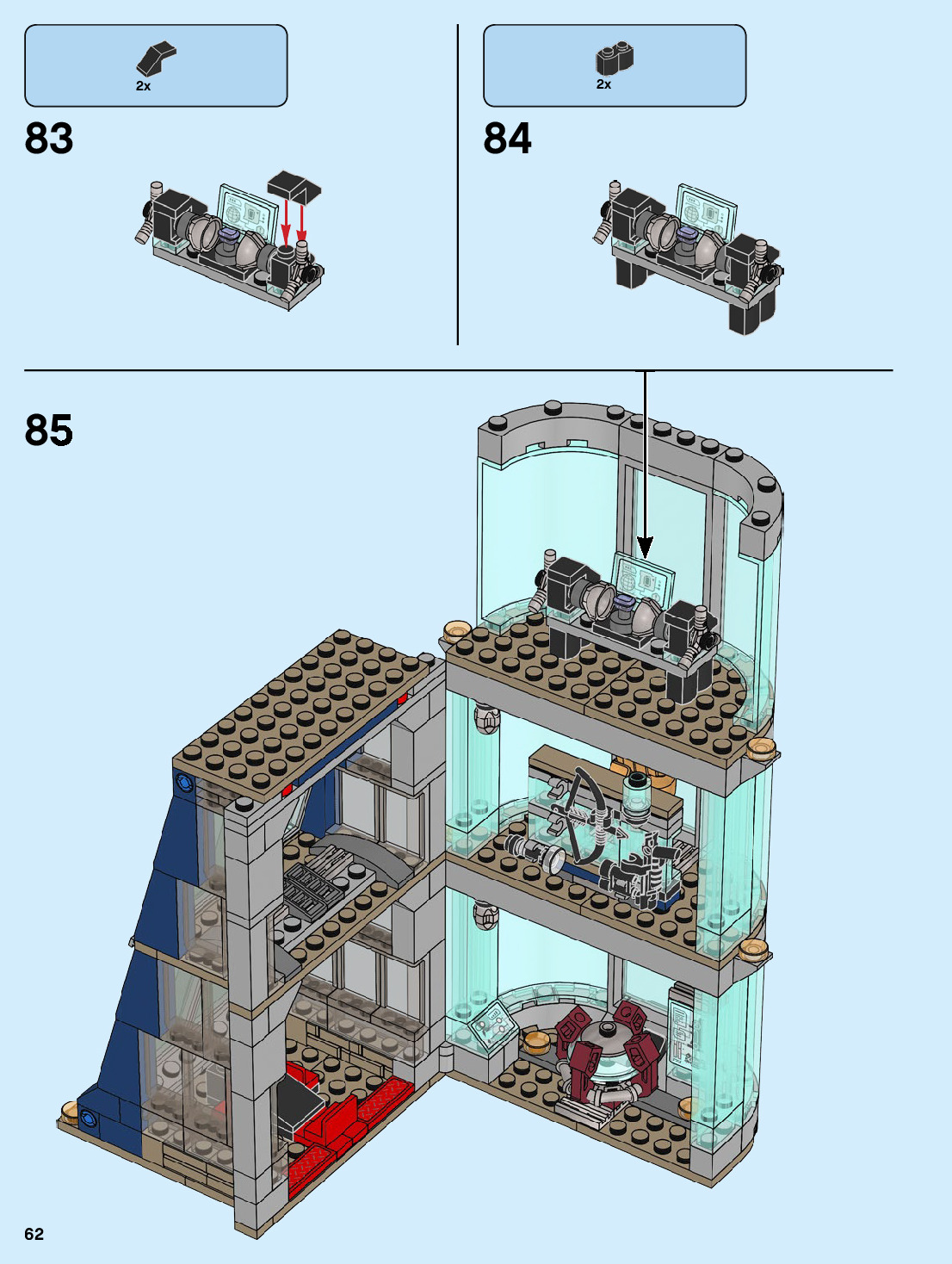 2x

83

2x

84

85

62