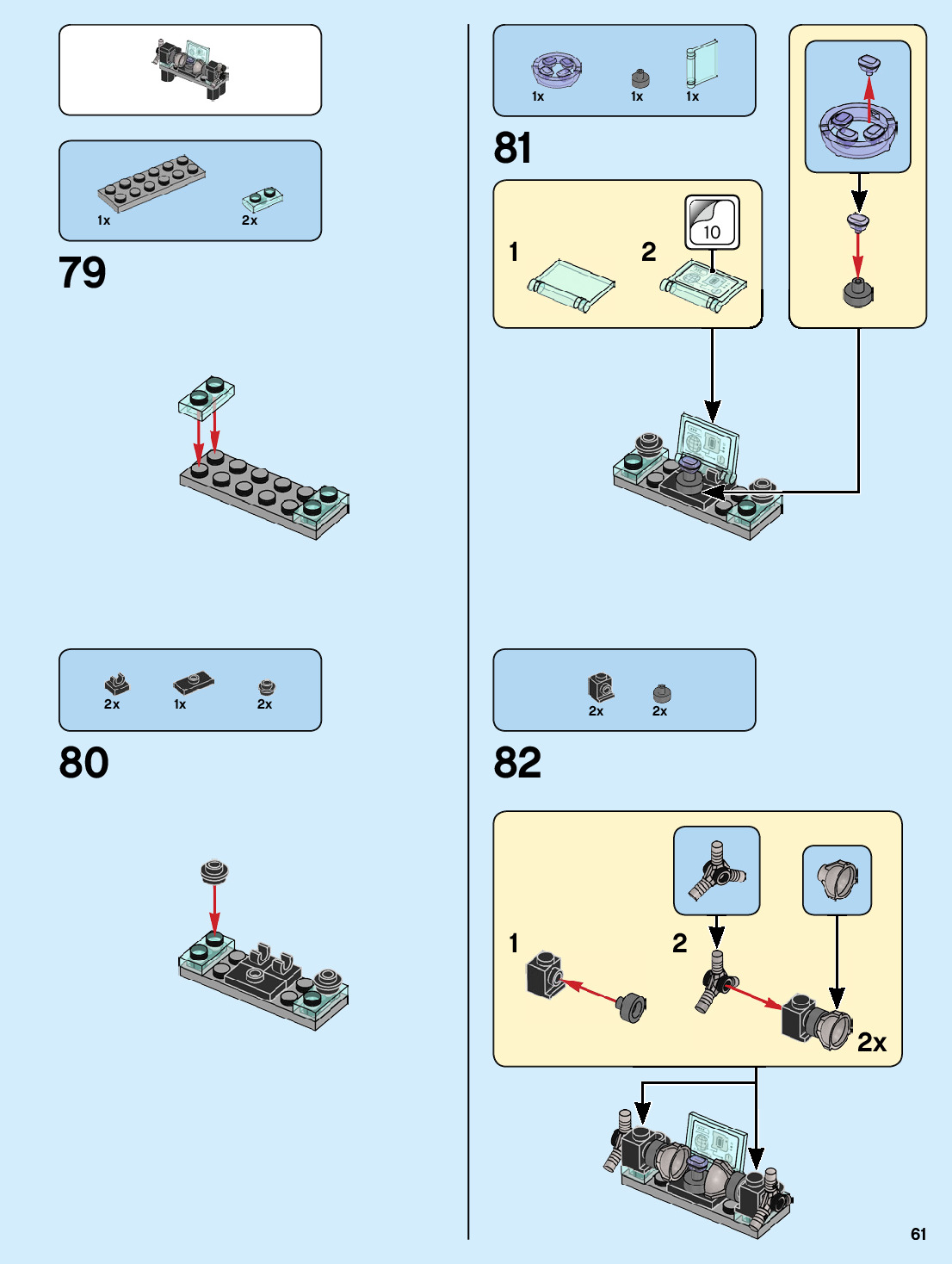 1x
2x

79

2x
1x
2x

80

1x
1x
1x

81

1
2
10

2x
2x

82

1
2
2x

61