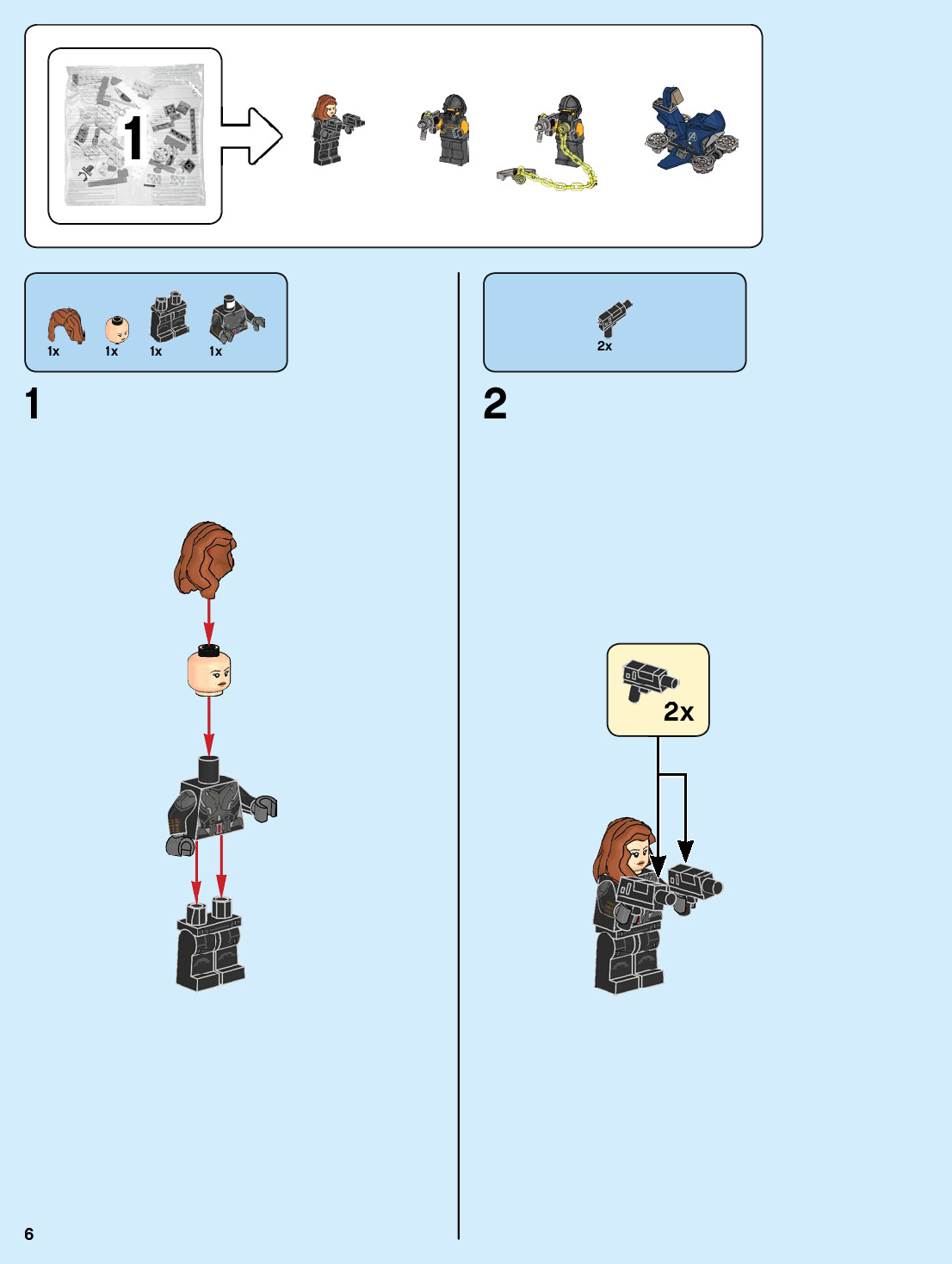 1

1x 1x 1x 1x

1

2x

2

2x

6