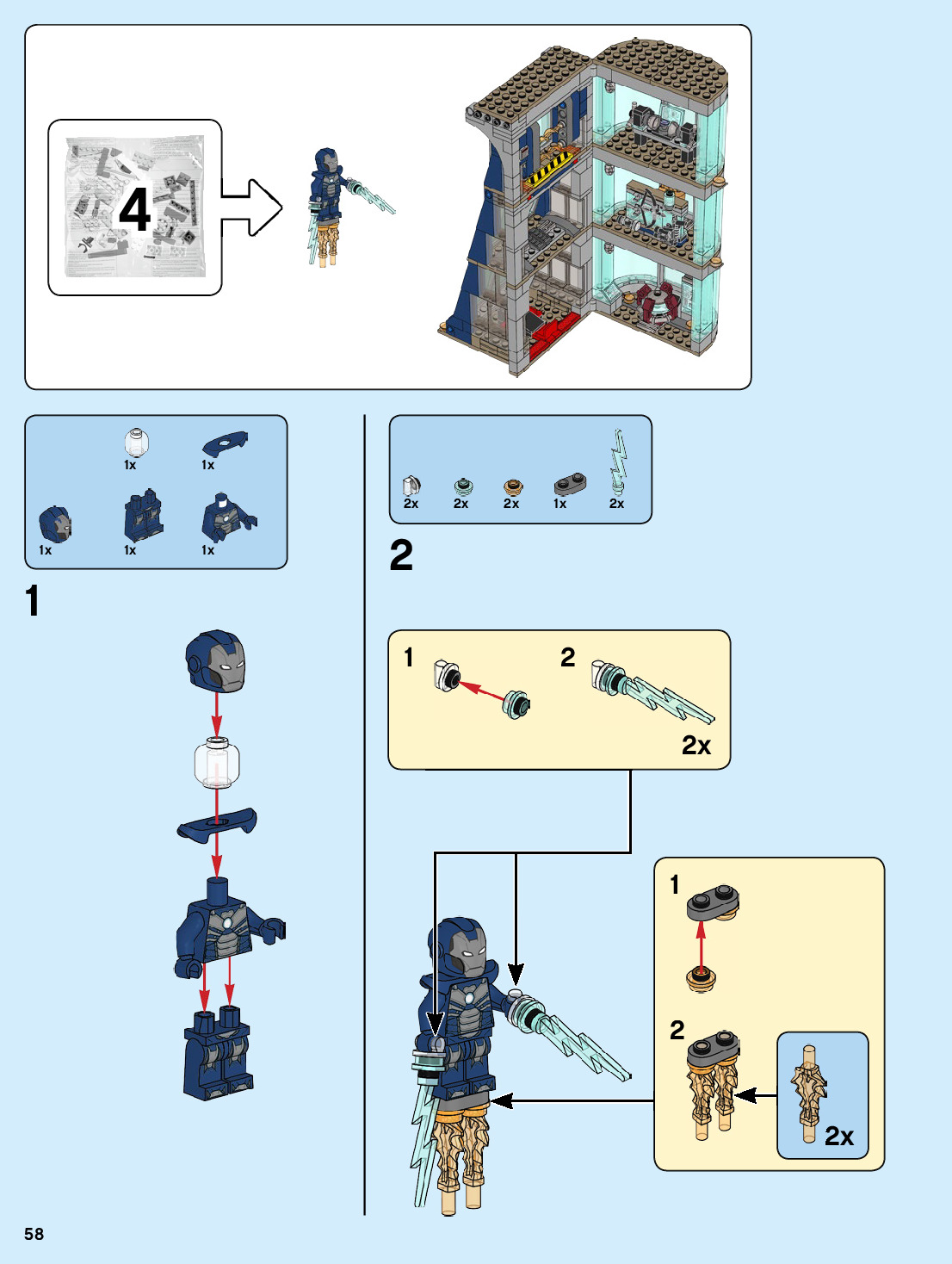 4

1x
1x
1x
1x
1x

1

2x
2x
2x
1x
2x

2

1
2
2x

1
2
2x

58