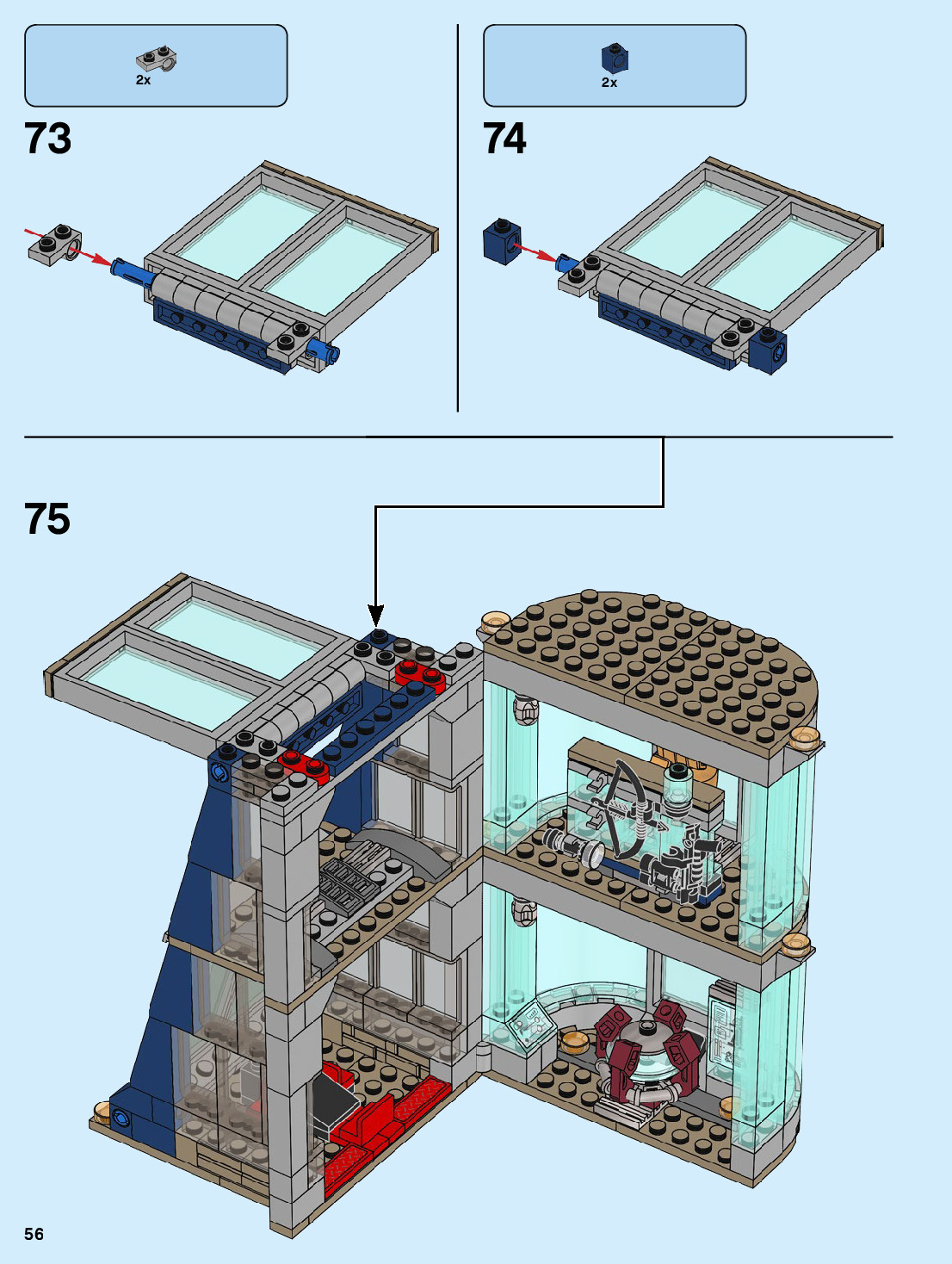 2x

73

2x

74

75

56