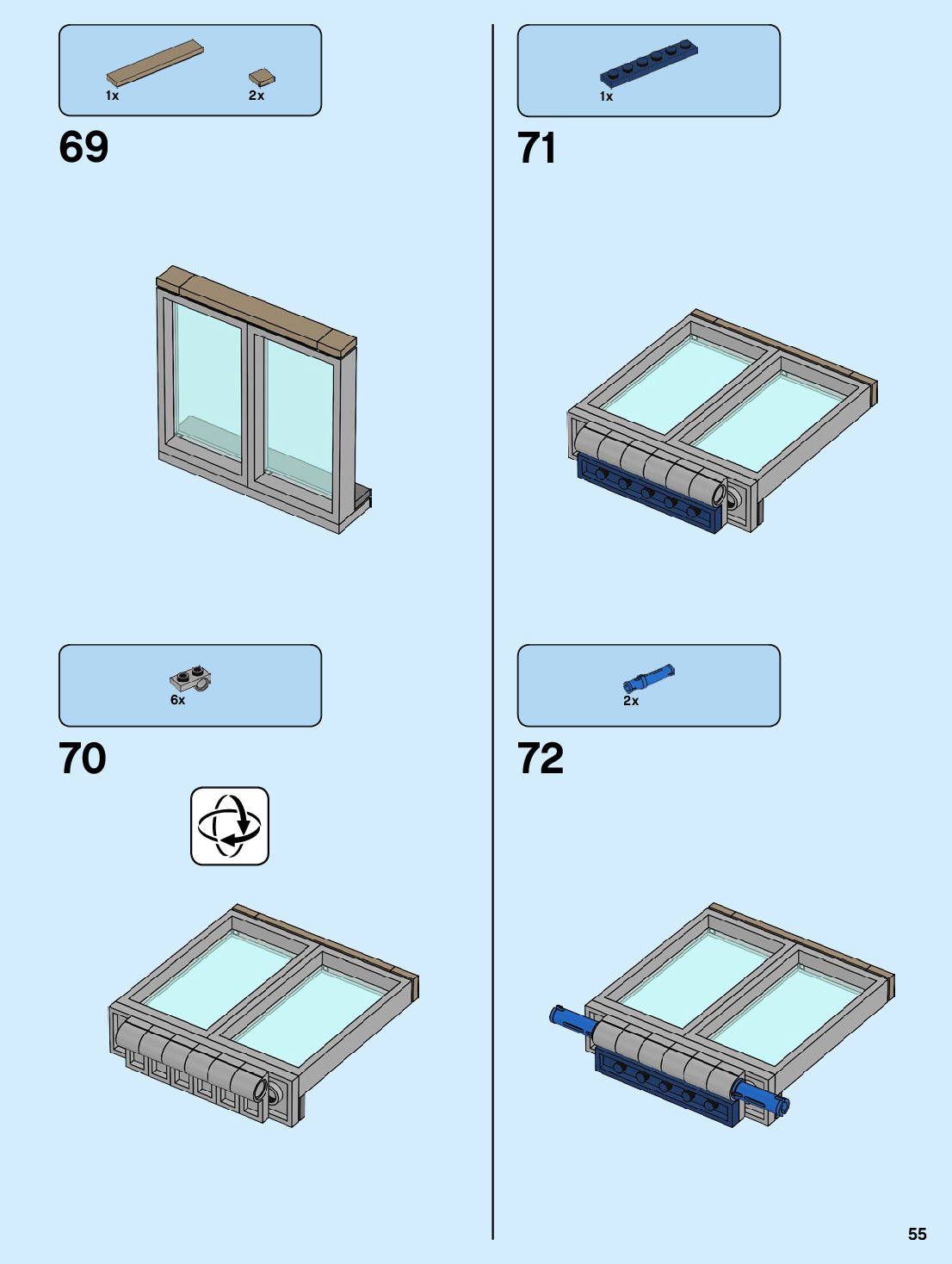 1x
2x

69

6x

70

1x

71

2x

72

55