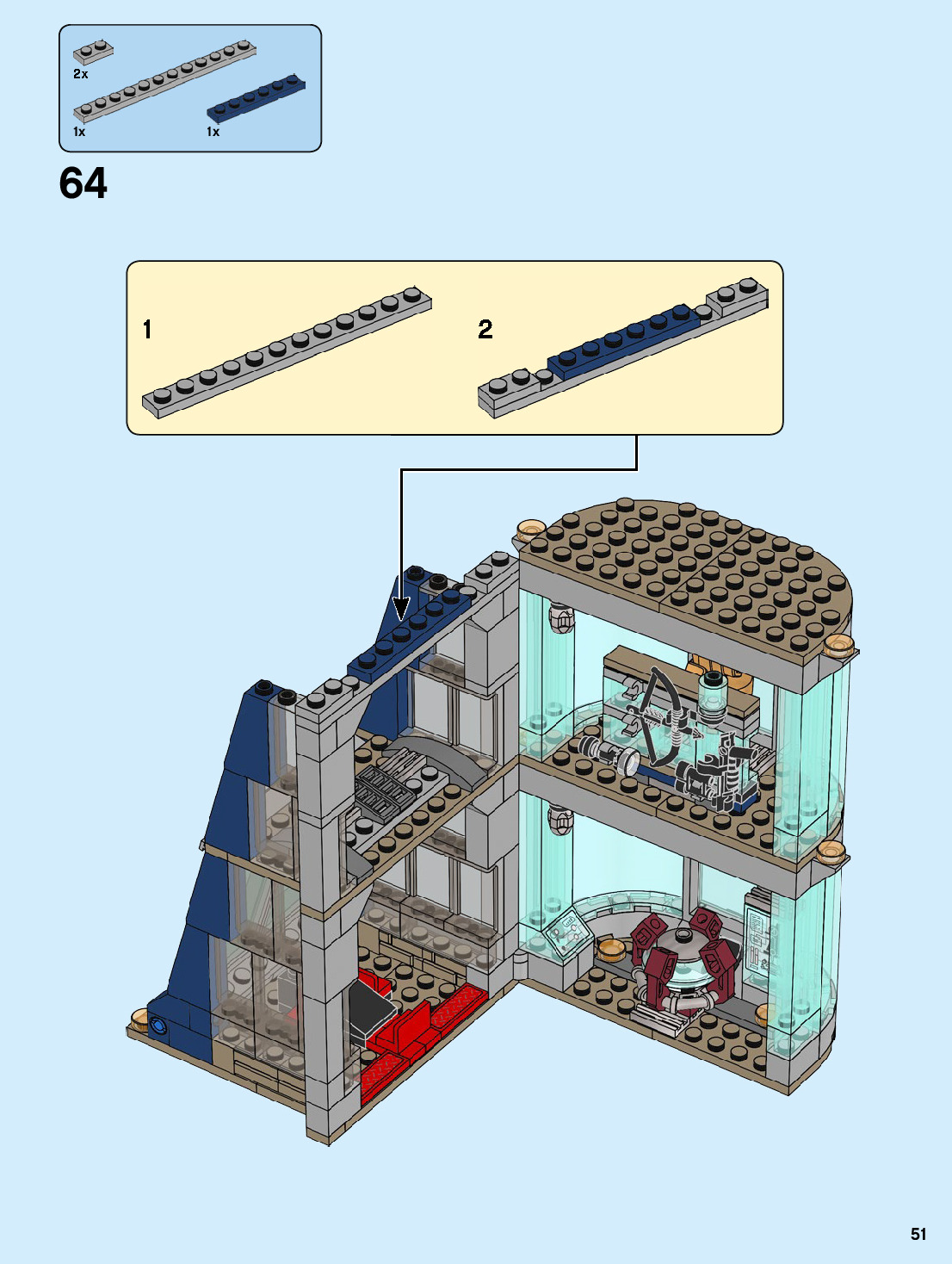 2x
1x
1x

64

1
2

51