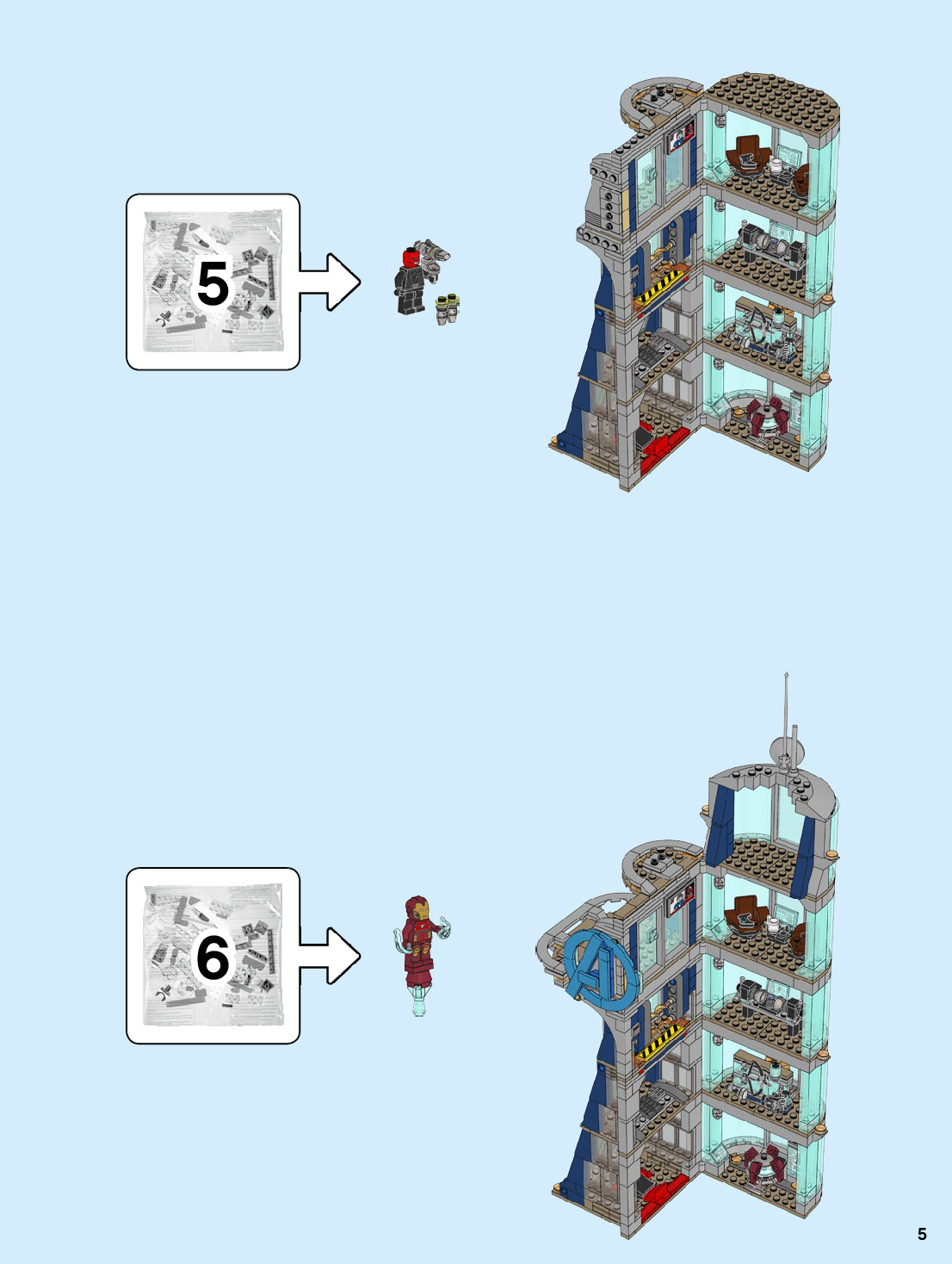 5

6

5