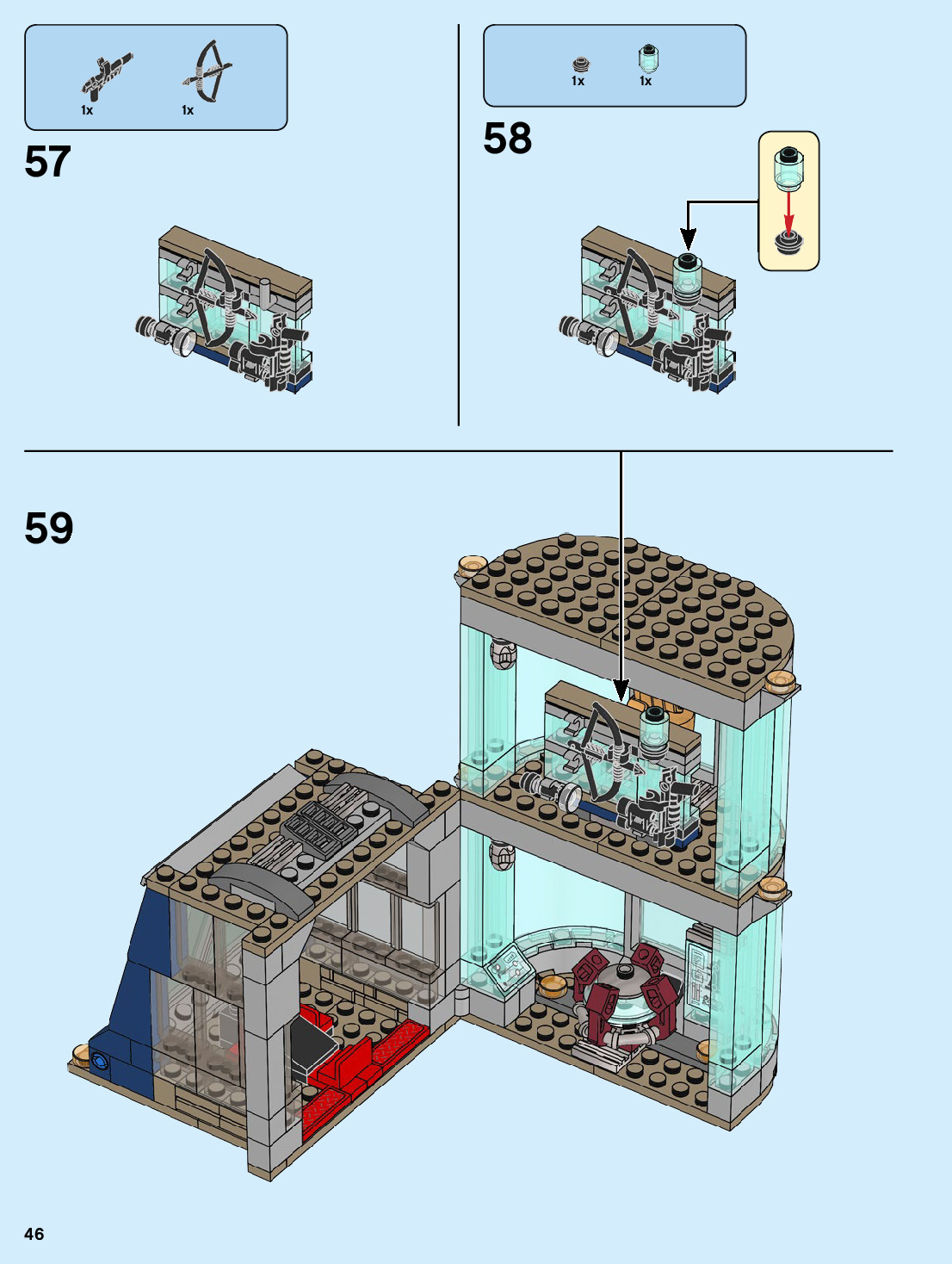 1x 1x

57

1x 1x

58

59

46