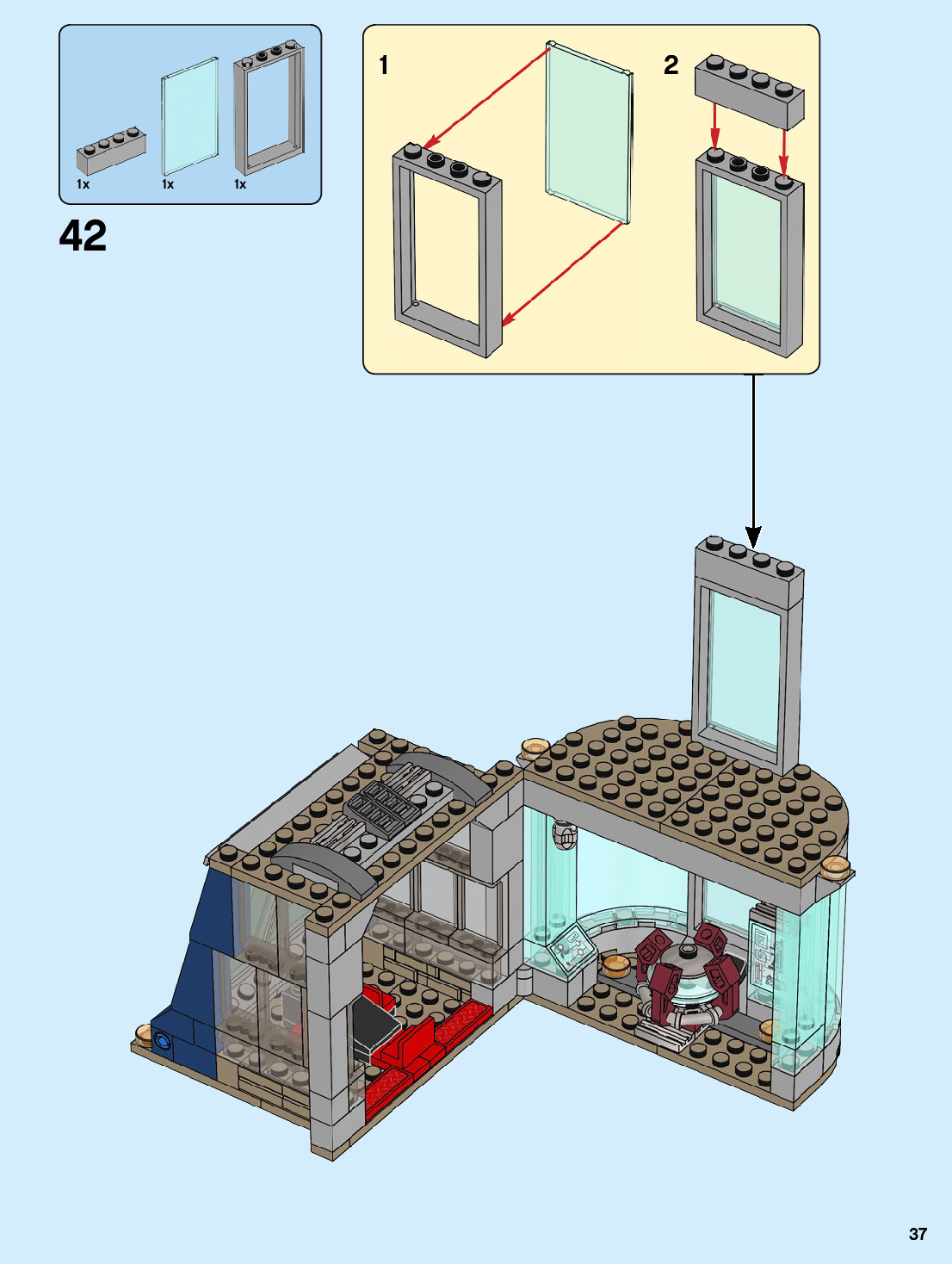 1x 1x 1x

42

1

2

37