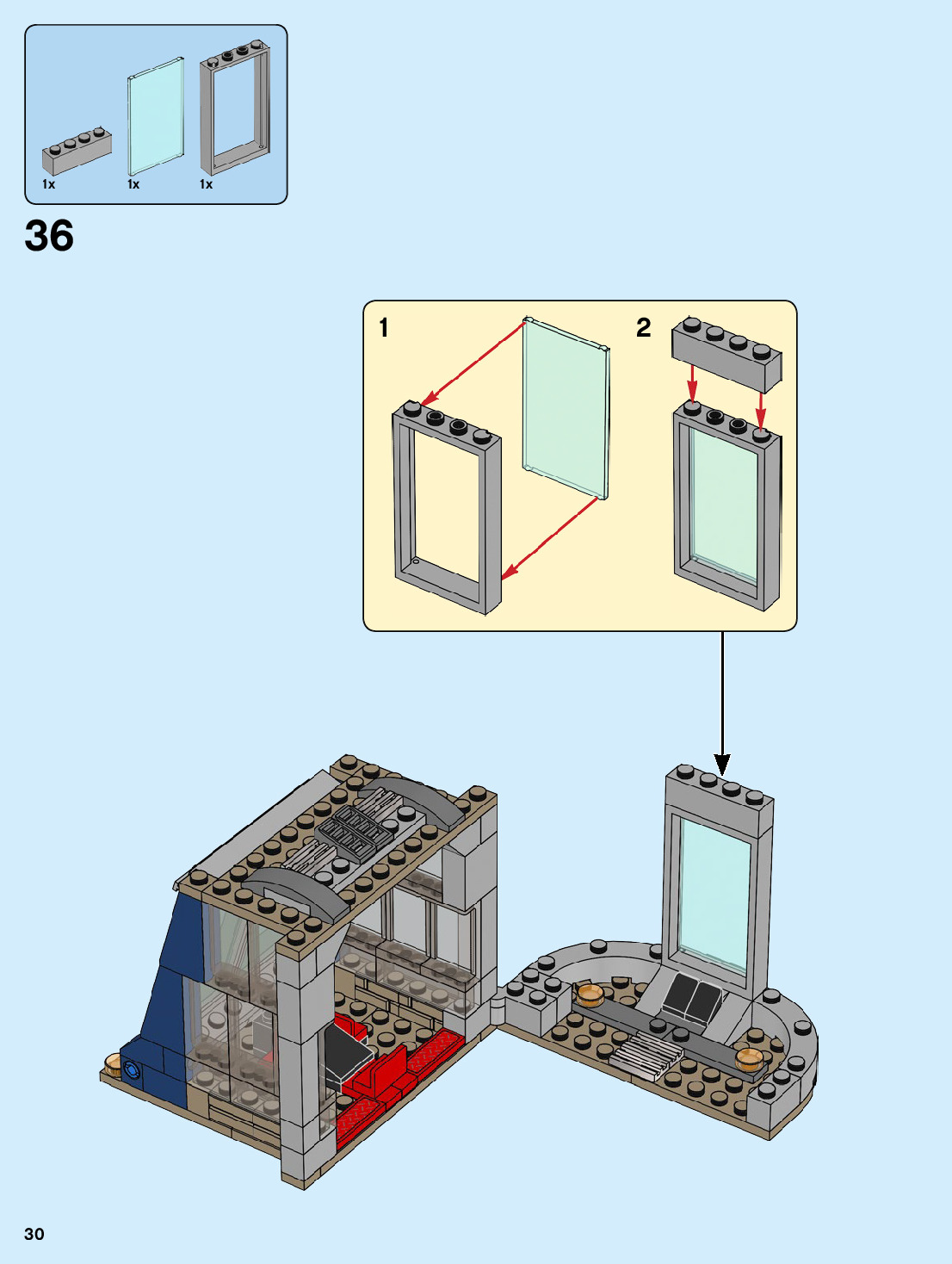 1x 1x 1x

36

1

2

30