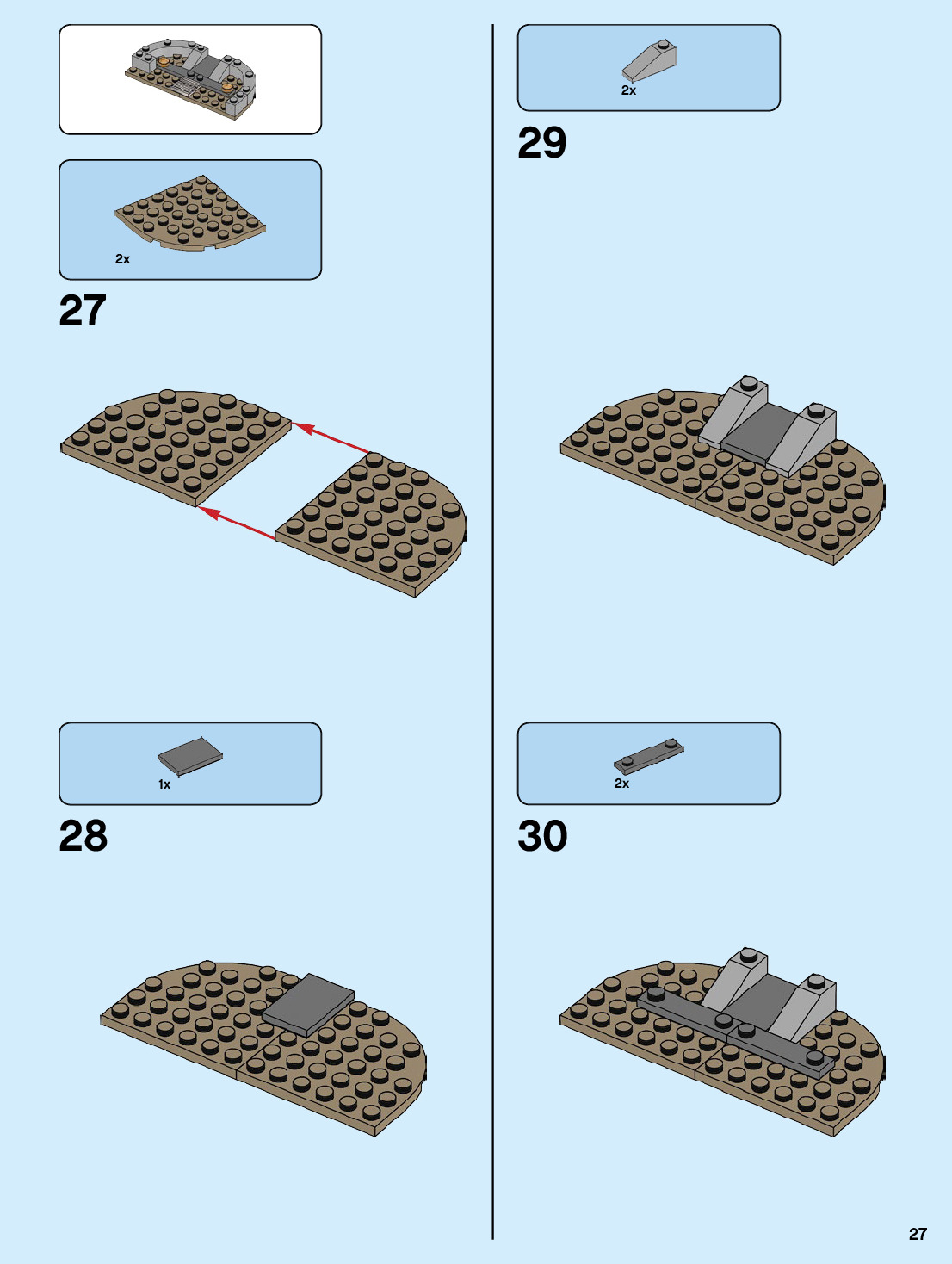 2x

27

1x

28

2x

29

2x

30

27