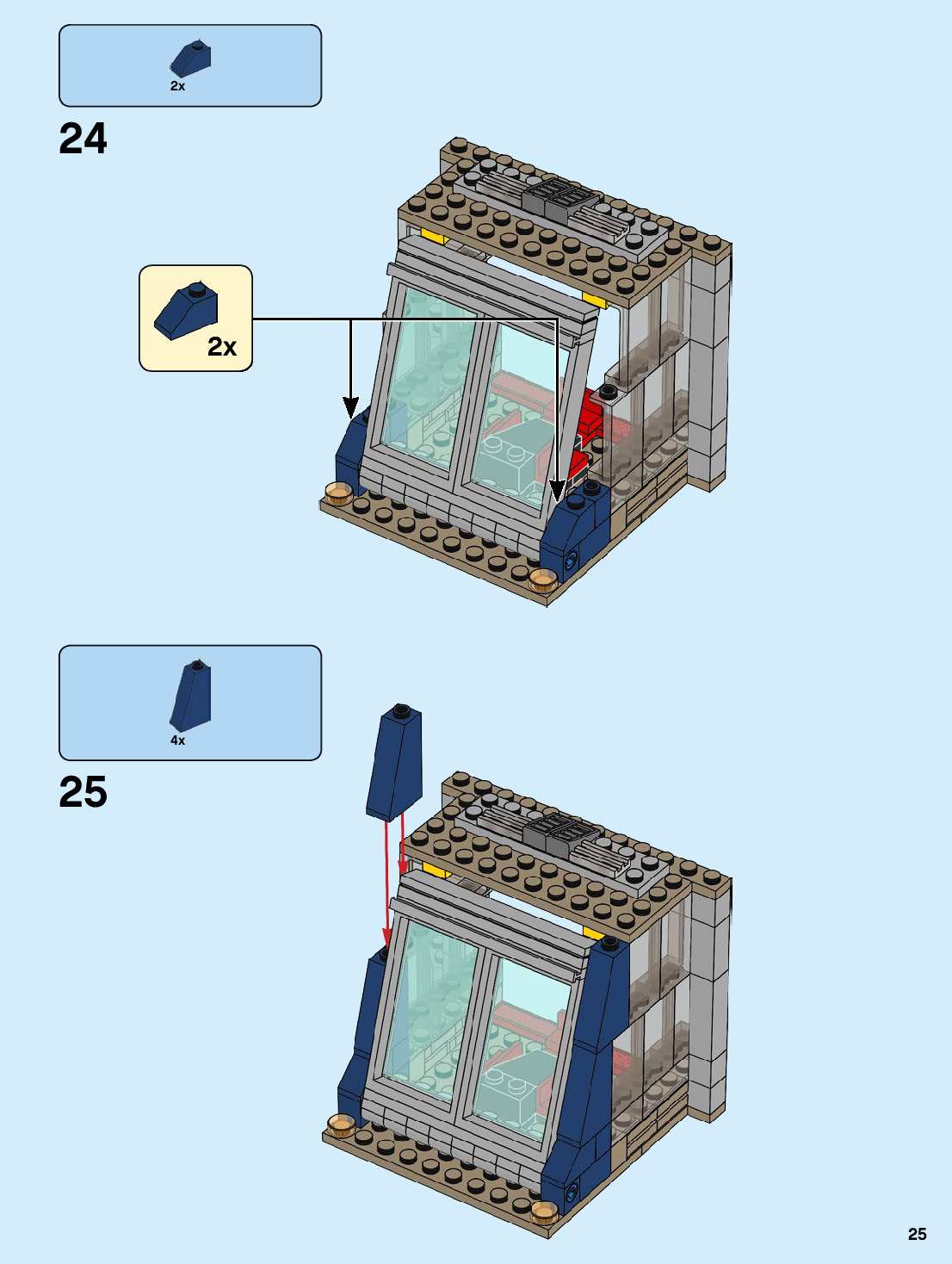 2x

24

2x

4x

25

25