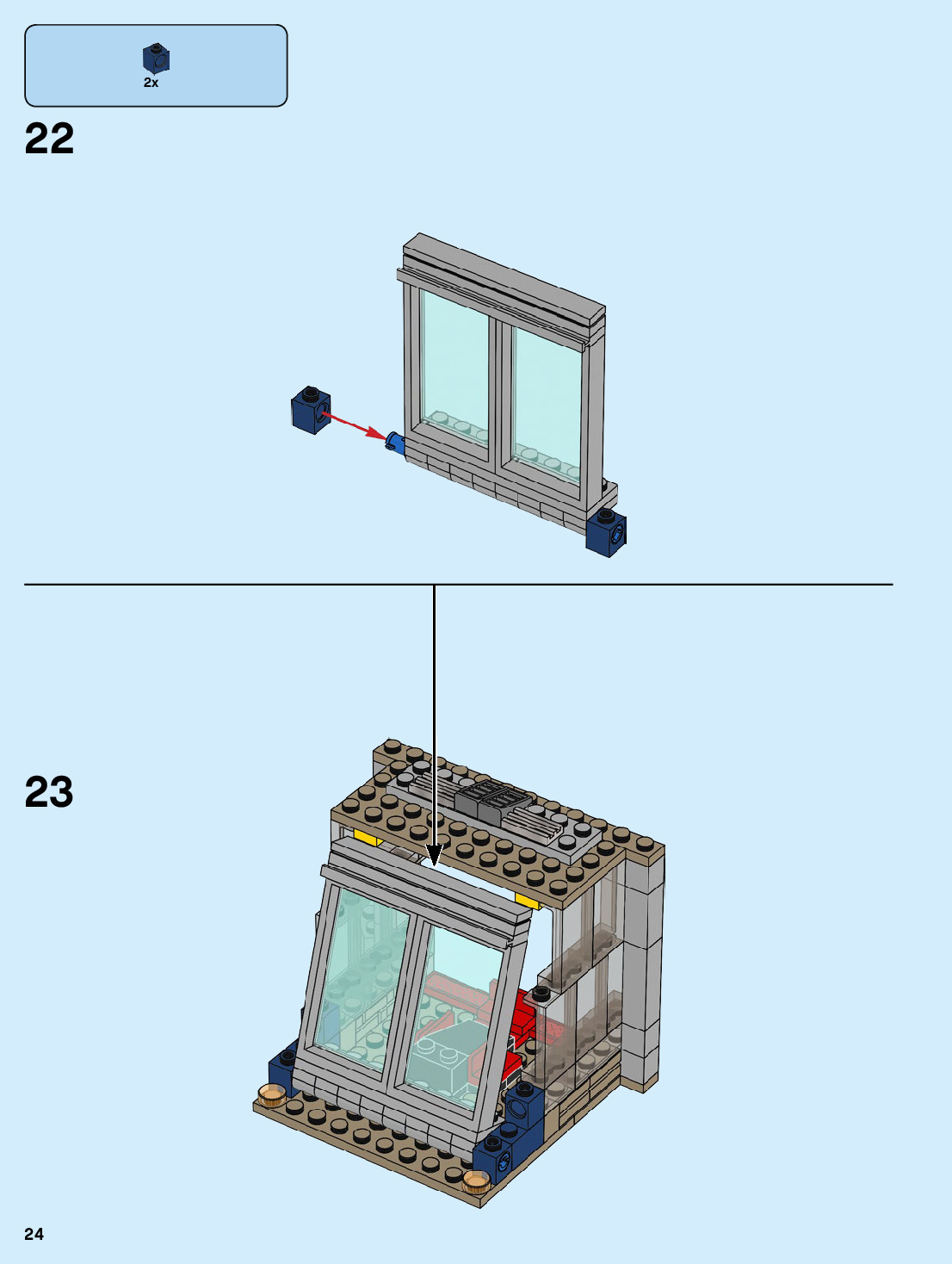 2x

22

23

24